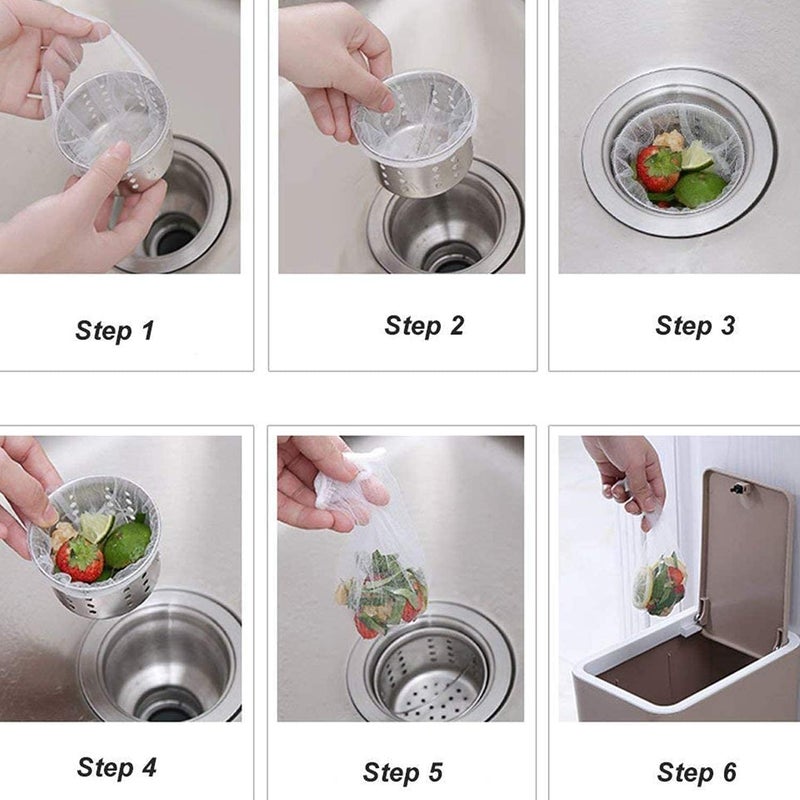 Step 1

Step 2

Step 3

Step 4

Step 5

Step 6