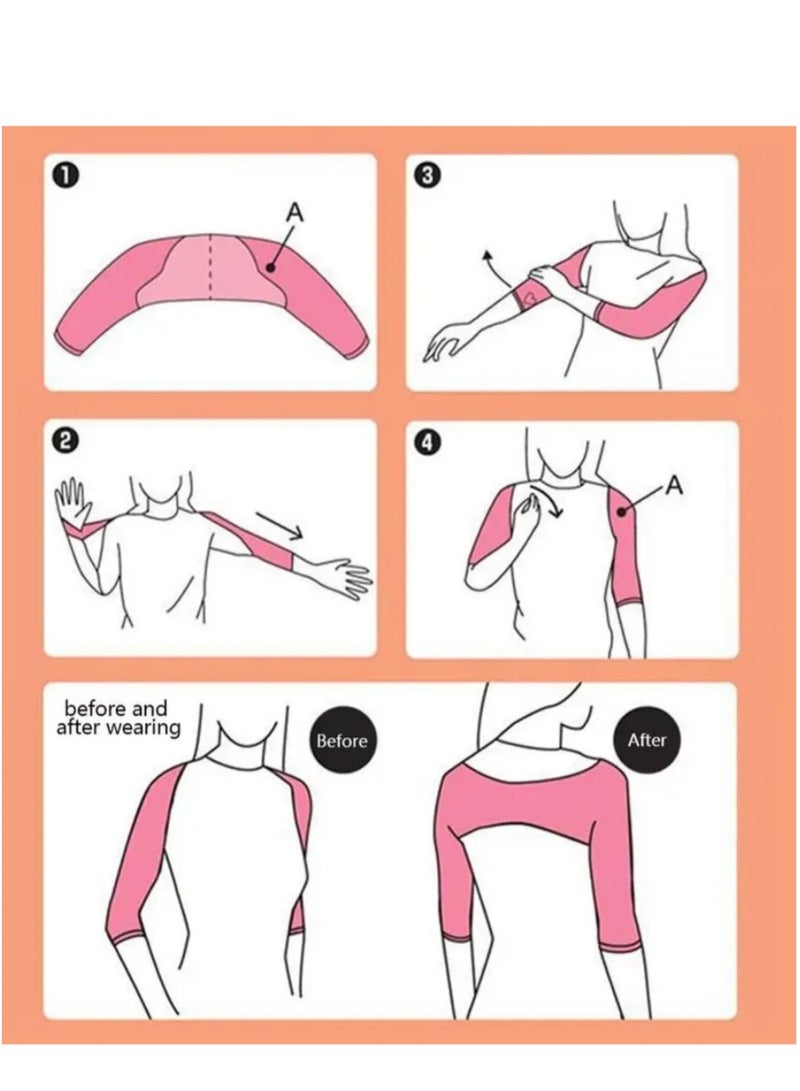 1
A

3

2

4
A

before and after wearing
Before
After