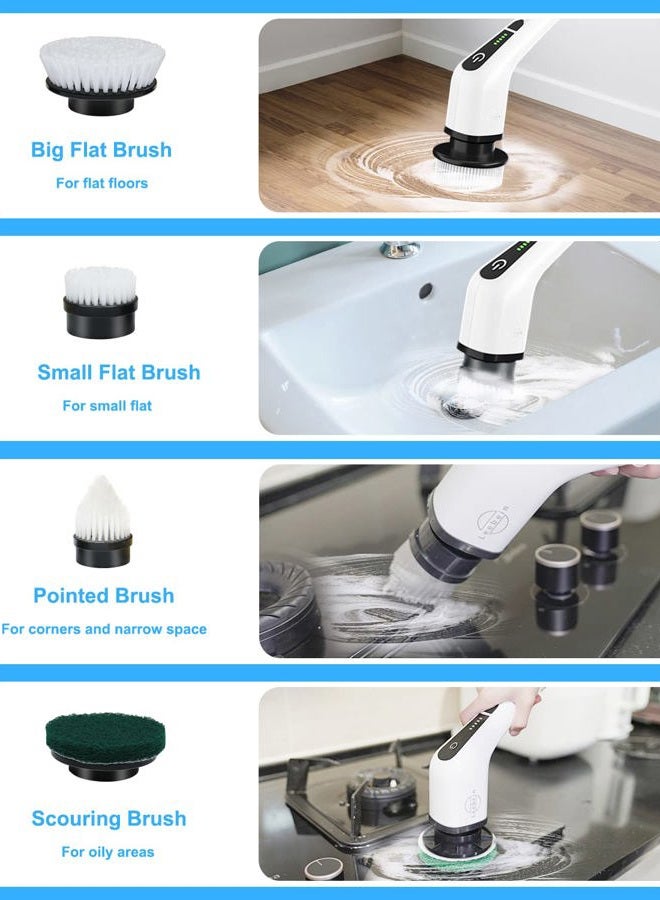 Big Flat Brush

For flat floors

Small Flat Brush

For small flat

Pointed Brush

For corners and narrow space

Scouring Brush

For oily areas