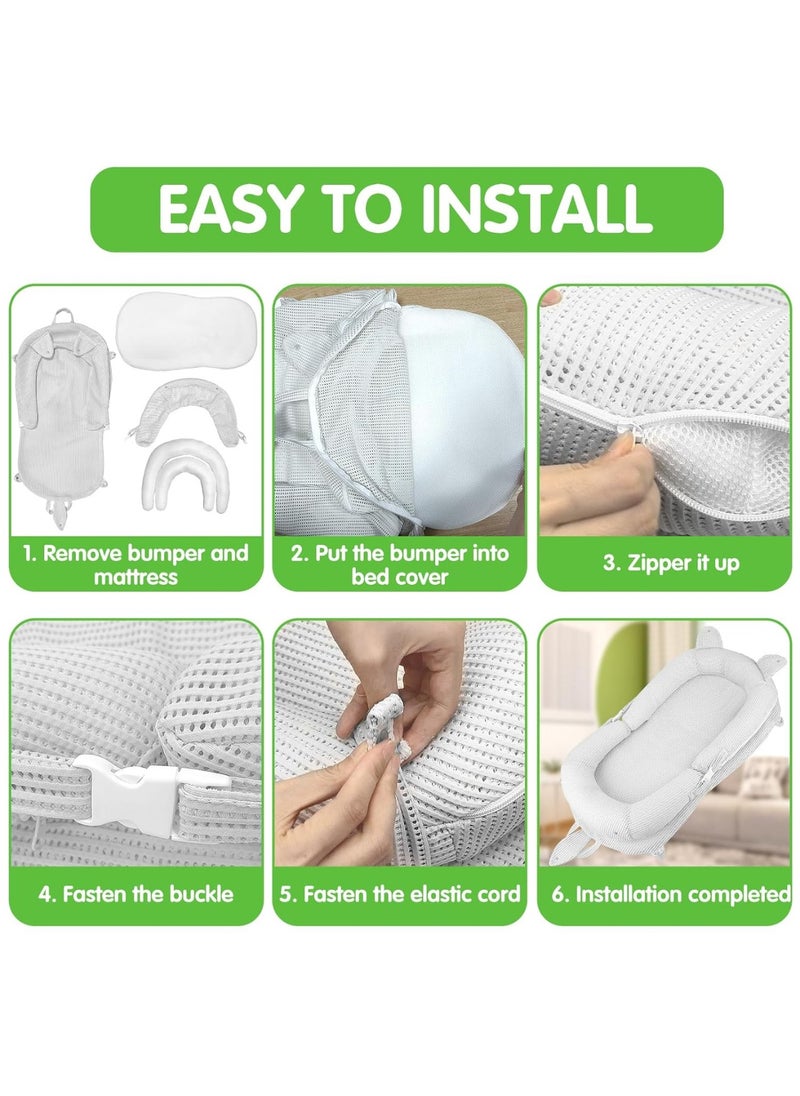 EASY TO INSTALL

1. Remove bumper and mattress

2. Put the bumper into bed cover

3. Zipper it up

4. Fasten the buckle

5. Fasten the elastic cord

6. Installation completed