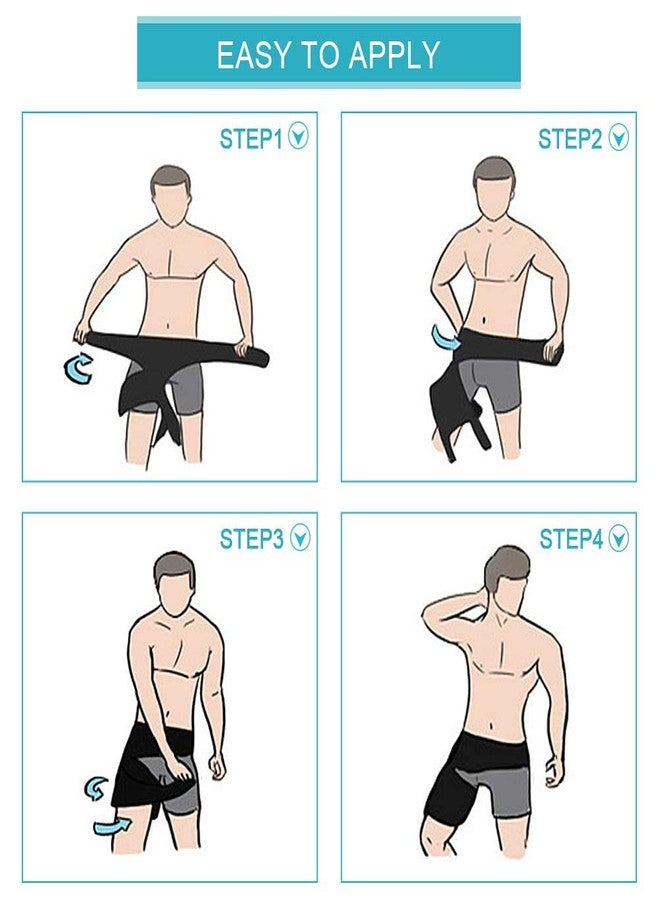 EASY TO APPLY

STEP1

STEP2

STEP3

STEP4