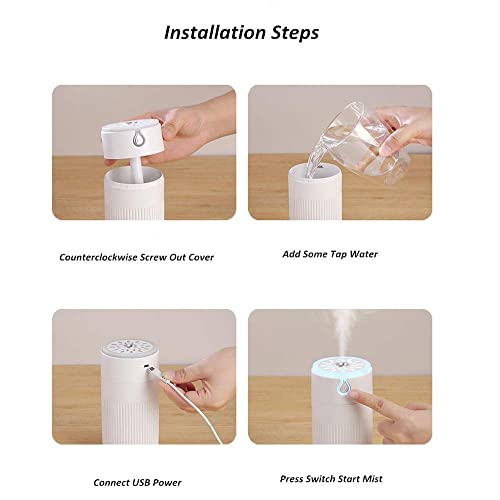 Installation Steps

Counterclockwise Screw Out Cover

Add Some Tap Water

Connect USB Power

Press Switch Start Mist