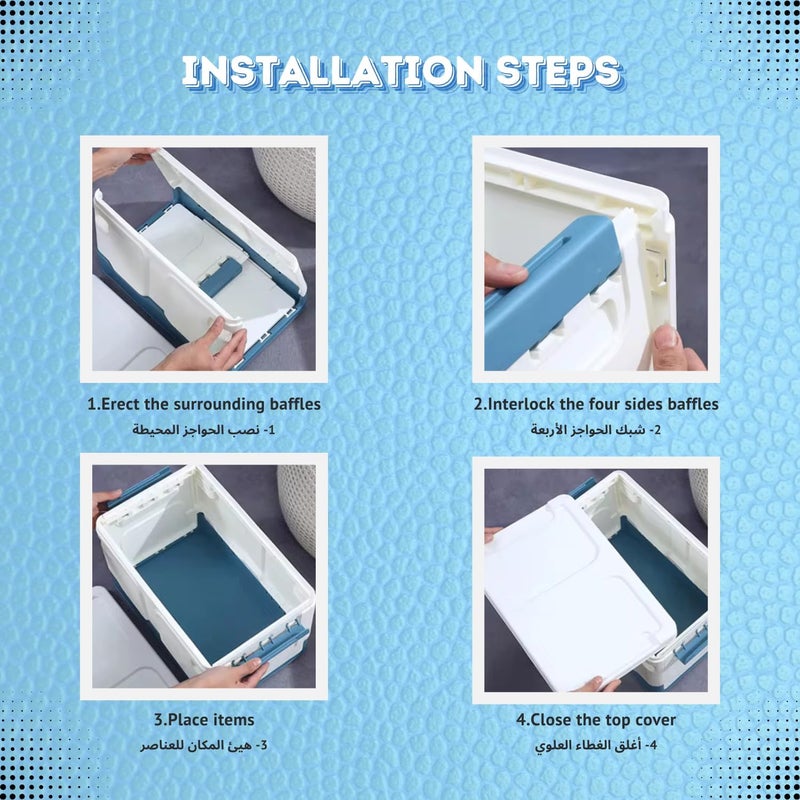 INSTALLATION STEPS

1.Erect the surrounding baffles
1- نصب الحواجز المحيطة

2.Interlock the four sides baffles
2- شبك الحواجز الأربعة

3.Place items
3- هيئ المكان للعناصر

4.Close the top cover
4- أغلق الغطاء العلوي