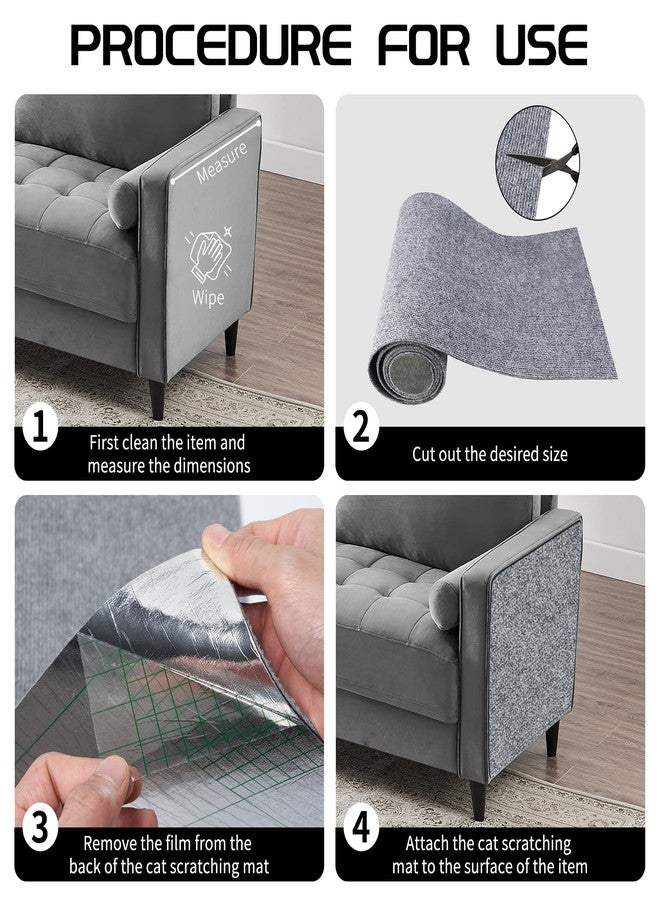 PROCEDURE FOR USE

Measure

Wipe

1 First clean the item and measure the dimensions

2 Cut out the desired size

3 Remove the film from the back of the cat scratching mat

4 Attach the cat scratching mat to the surface of the item