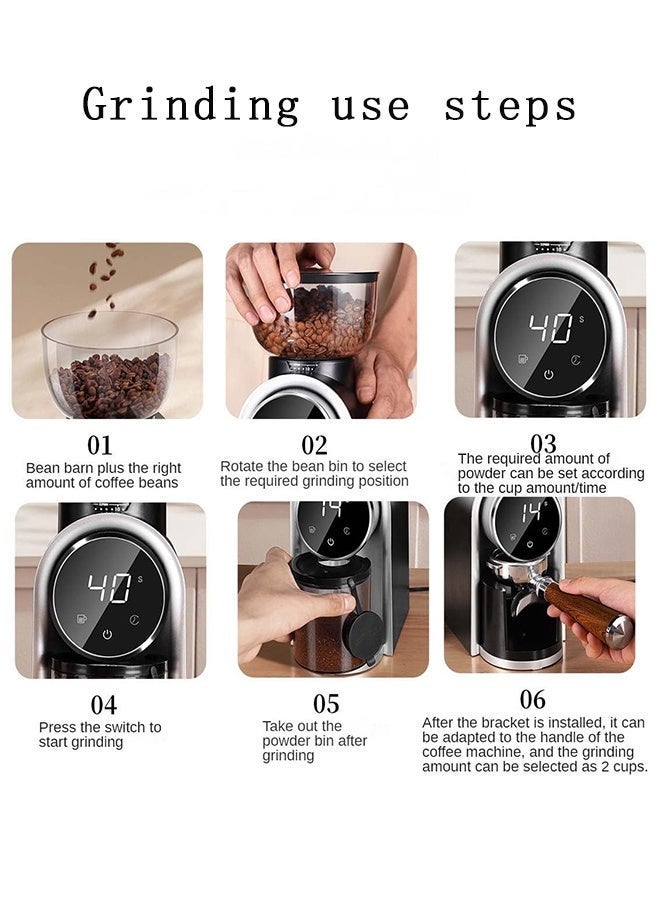 Grinding use steps

40 s

01
Bean barn plus the right amount of coffee beans

02
Rotate the bean bin to select the required grinding position

03
The required amount of powder can be set according to the cup amount/time

40 s

14

14

04
Press the switch to start grinding

05
Take out the powder bin after grinding

06
After the bracket is installed, it can be adapted to the handle of the coffee machine, and the grinding amount can be selected as 2 cups.