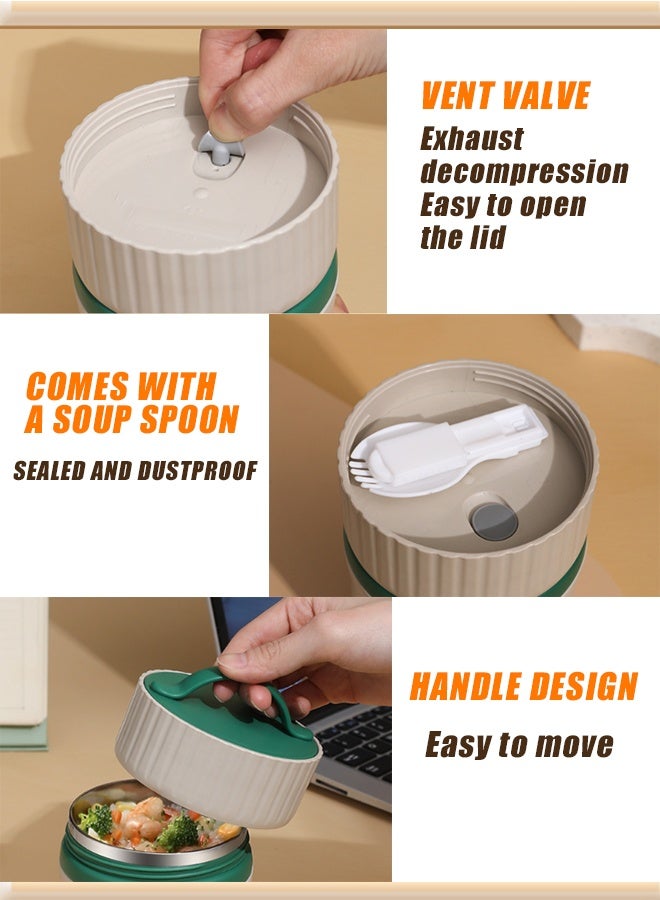 VENT VALVE
Exhaust decompression
Easy to open the lid

COMES WITH A SOUP SPOON
SEALED AND DUSTPROOF

HANDLE DESIGN
Easy to move