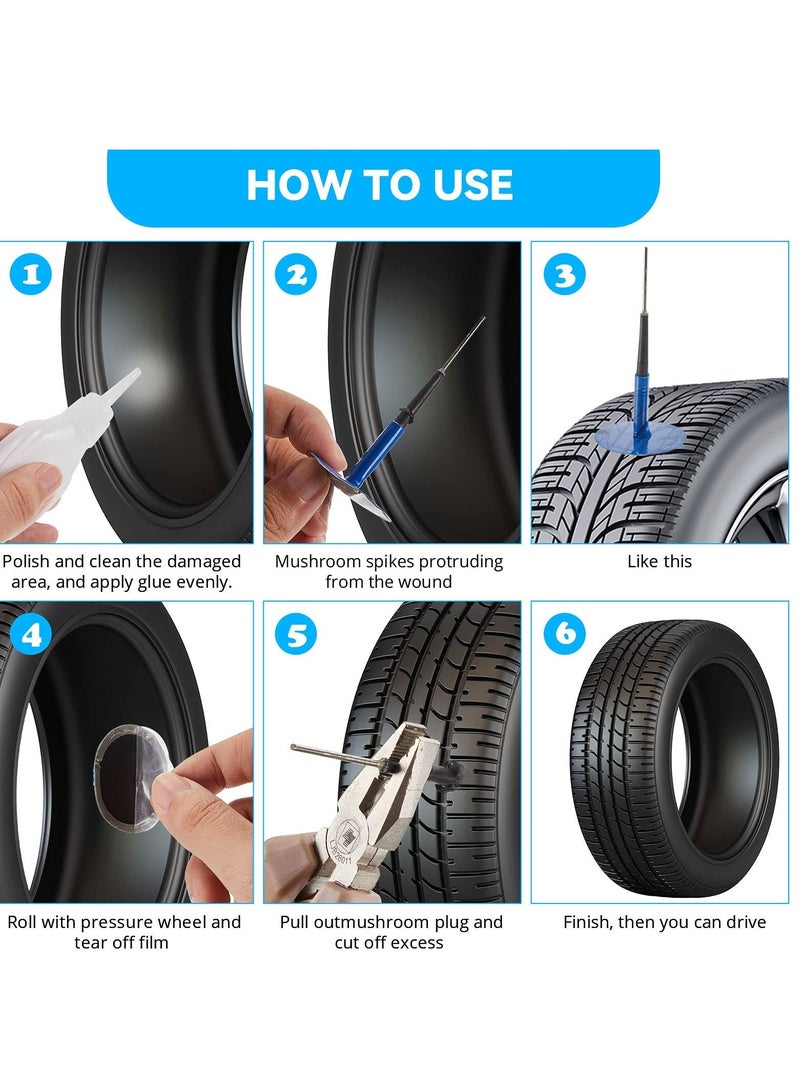 HOW TO USE

1
Polish and clean the damaged area, and apply glue evenly.

2
Mushroom spikes protruding from the wound

3
Like this

4
Roll with pressure wheel and tear off film

5
Pull outmushroom plug and cut off excess

6
Finish, then you can drive