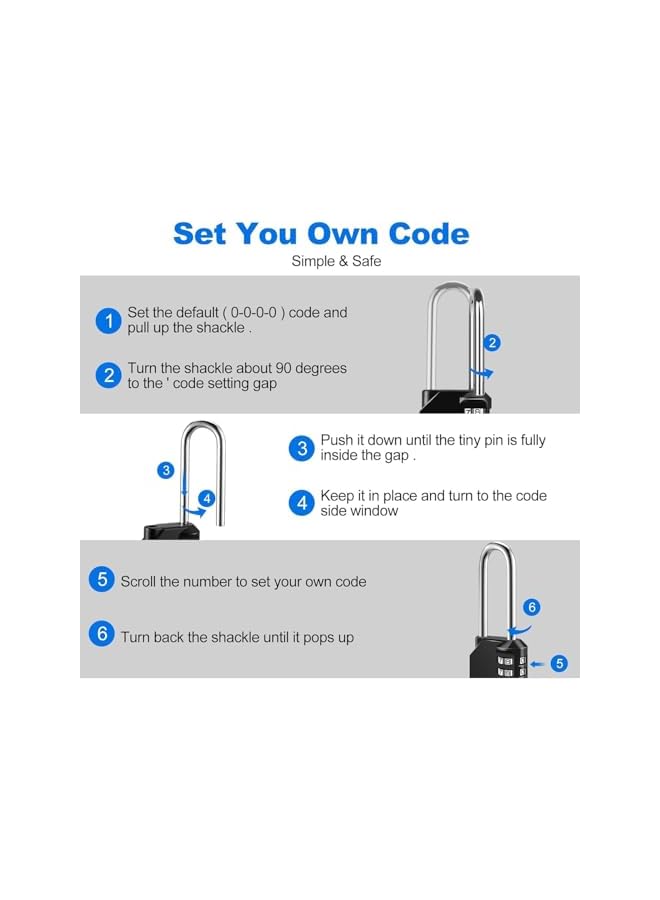 Set You Own Code
Simple & Safe

1 Set the default ( 0-0-0-0 ) code and pull up the shackle .

2 Turn the shackle about 90 degrees to the ' code setting gap

2

3

4

3 Push it down until the tiny pin is fully inside the gap .

4 Keep it in place and turn to the code side window

5 Scroll the number to set your own code

6 Turn back the shackle until it pops up

6

5