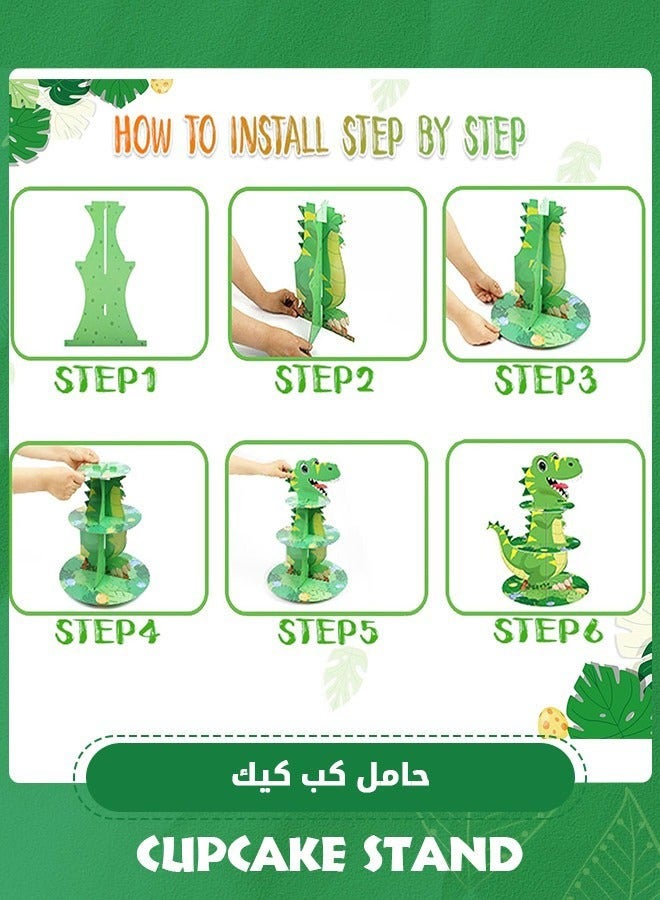 HOW TO INSTALL STEP BY STEP

STEP1

STEP2

STEP3

STEP4

STEP5

STEP6

حامل كب كيك

CUPCAKE STAND