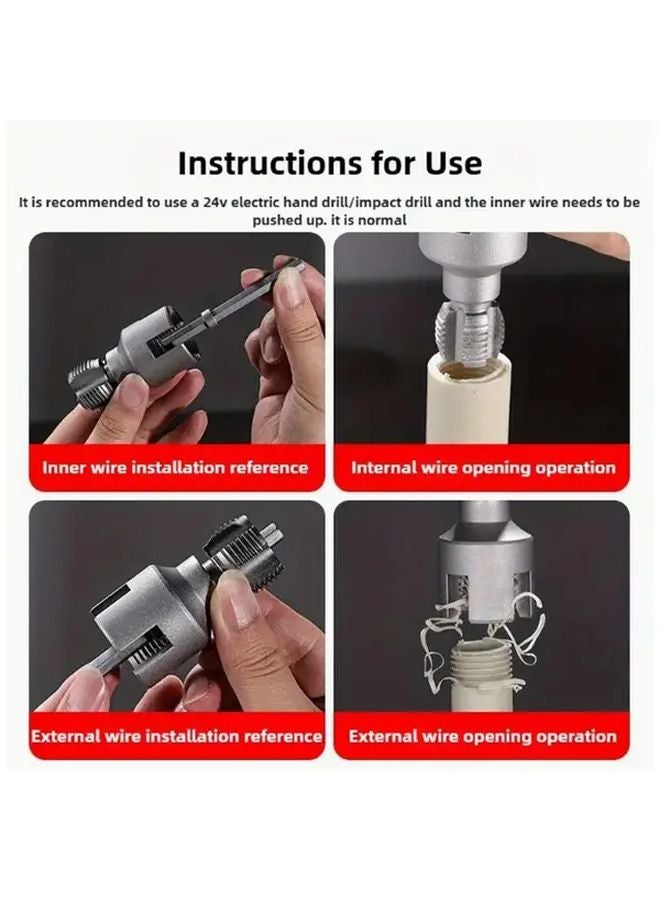 Instructions for Use

It is recommended to use a 24v electric hand drill/impact drill and the inner wire needs to be pushed up. it is normal

Inner wire installation reference

Internal wire opening operation

External wire installation reference

External wire opening operation