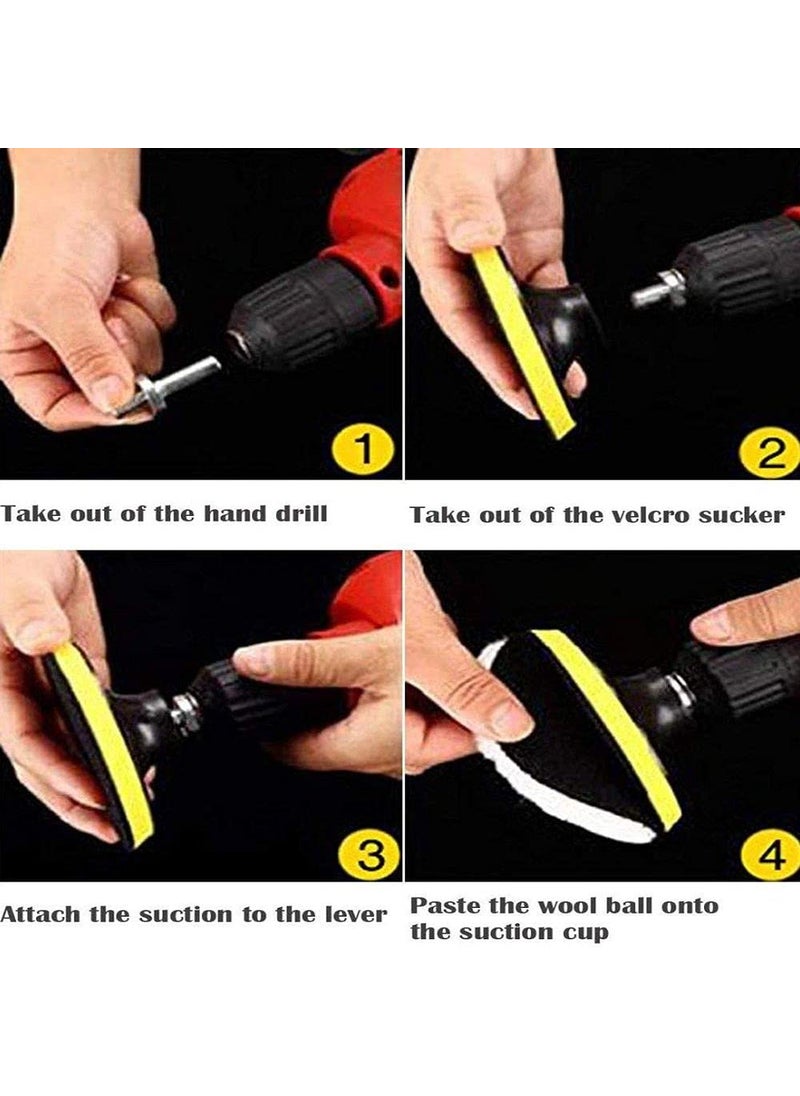 1

Take out of the hand drill

2

Take out of the velcro sucker

3

Attach the suction to the lever

4

Paste the wool ball onto the suction cup