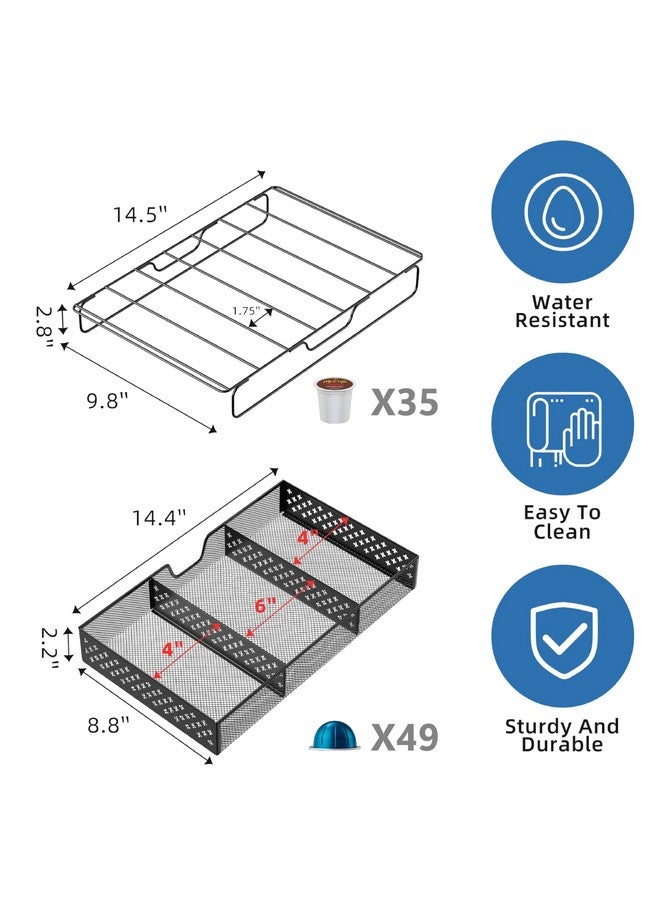 14.5"

2.8"

1.75"

9.8"

X35

14.4"

4"

6"

4"

2.2"

8.8"

X49

Water Resistant

Easy To Clean

Sturdy And Durable