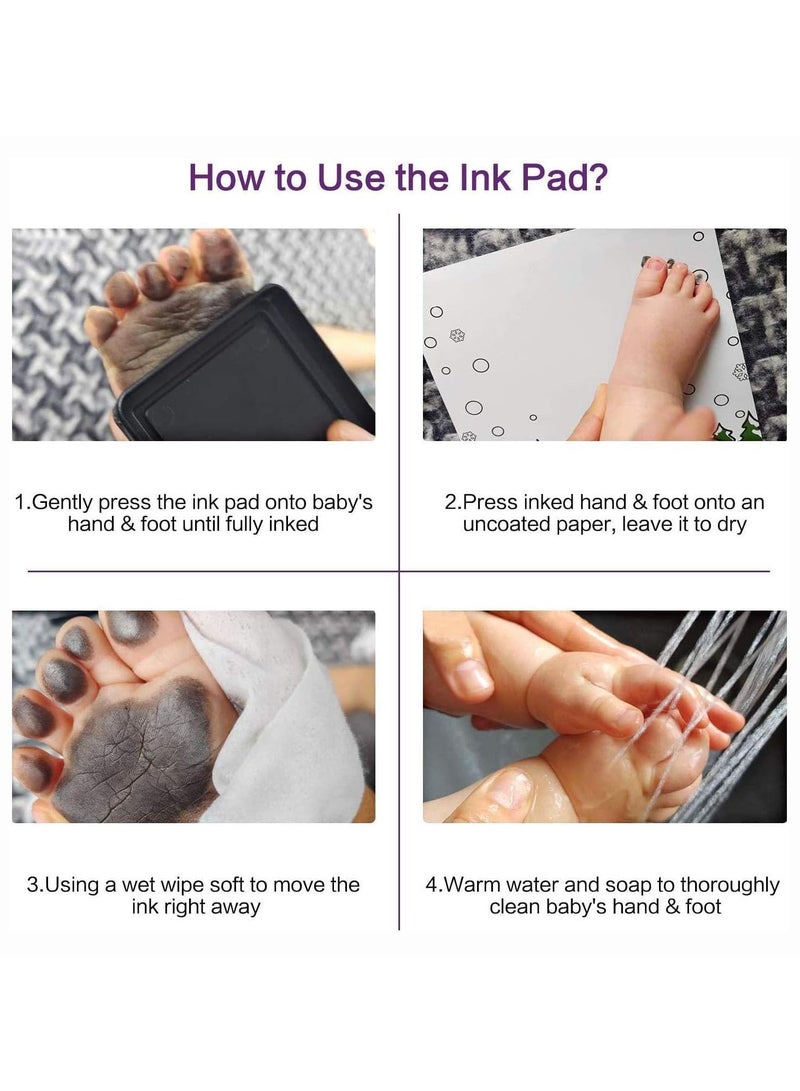 How to Use the Ink Pad?

1.Gently press the ink pad onto baby's hand & foot until fully inked

2.Press inked hand & foot onto an uncoated paper, leave it to dry

3.Using a wet wipe soft to move the ink right away

4.Warm water and soap to thoroughly clean baby's hand & foot