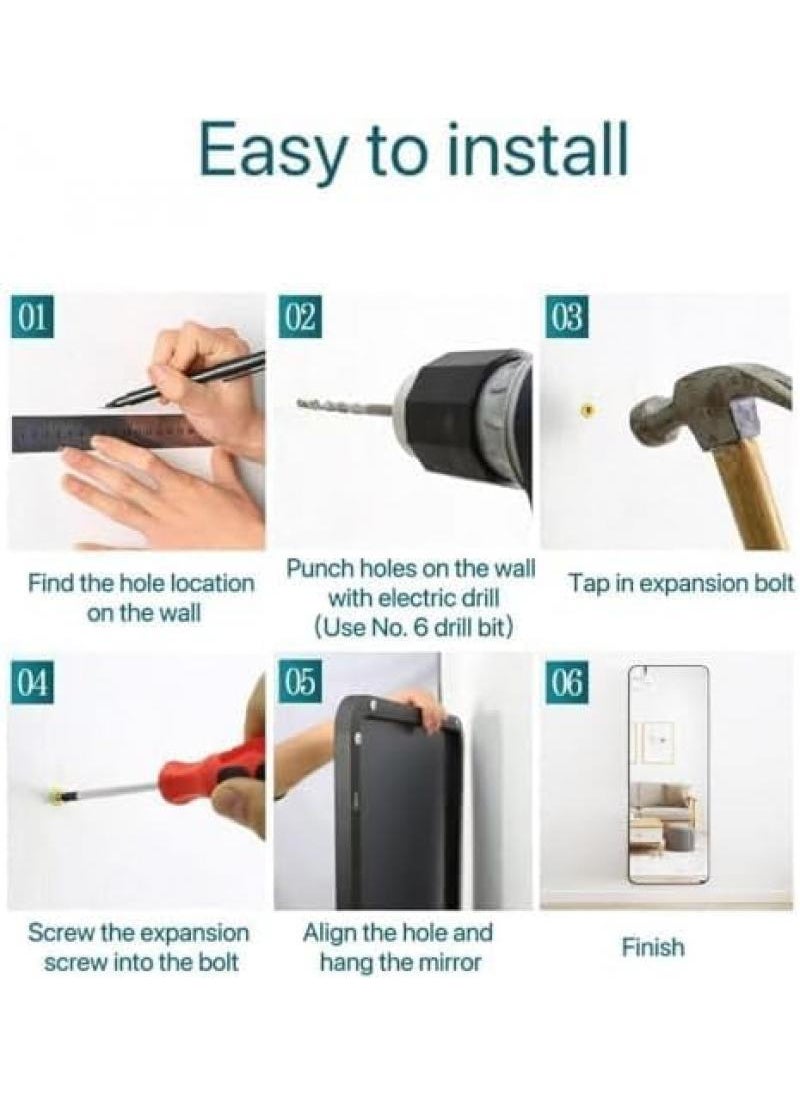 Easy to install

01

Find the hole location on the wall

02

Punch holes on the wall with electric drill (Use No. 6 drill bit)

03

Tap in expansion bolt

04

Screw the expansion screw into the bolt

05

Align the hole and hang the mirror

06

Finish