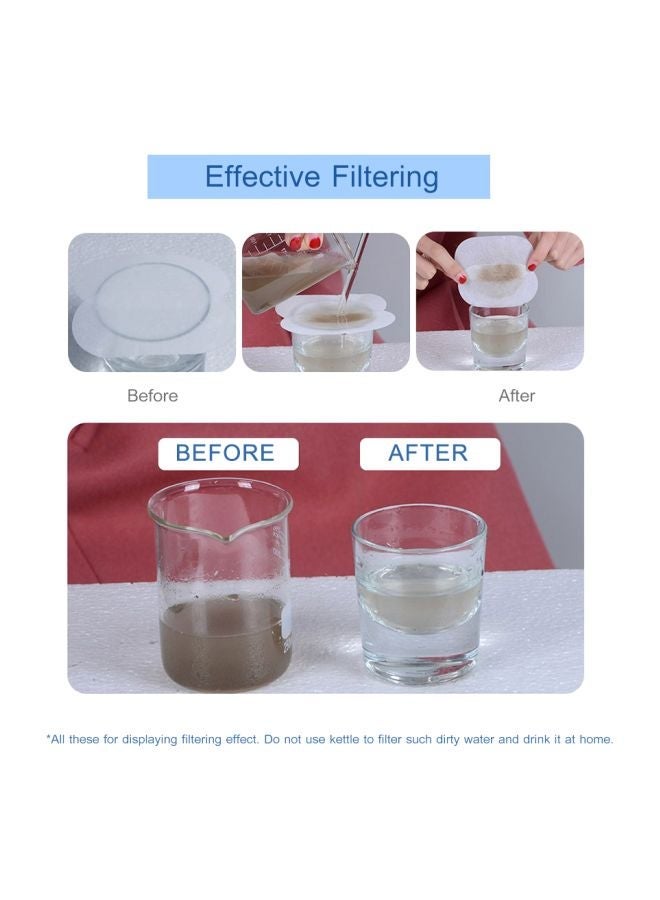 Effective Filtering

Before

After

BEFORE

AFTER

*All these for displaying filtering effect. Do not use kettle to filter such dirty water and drink it at home.