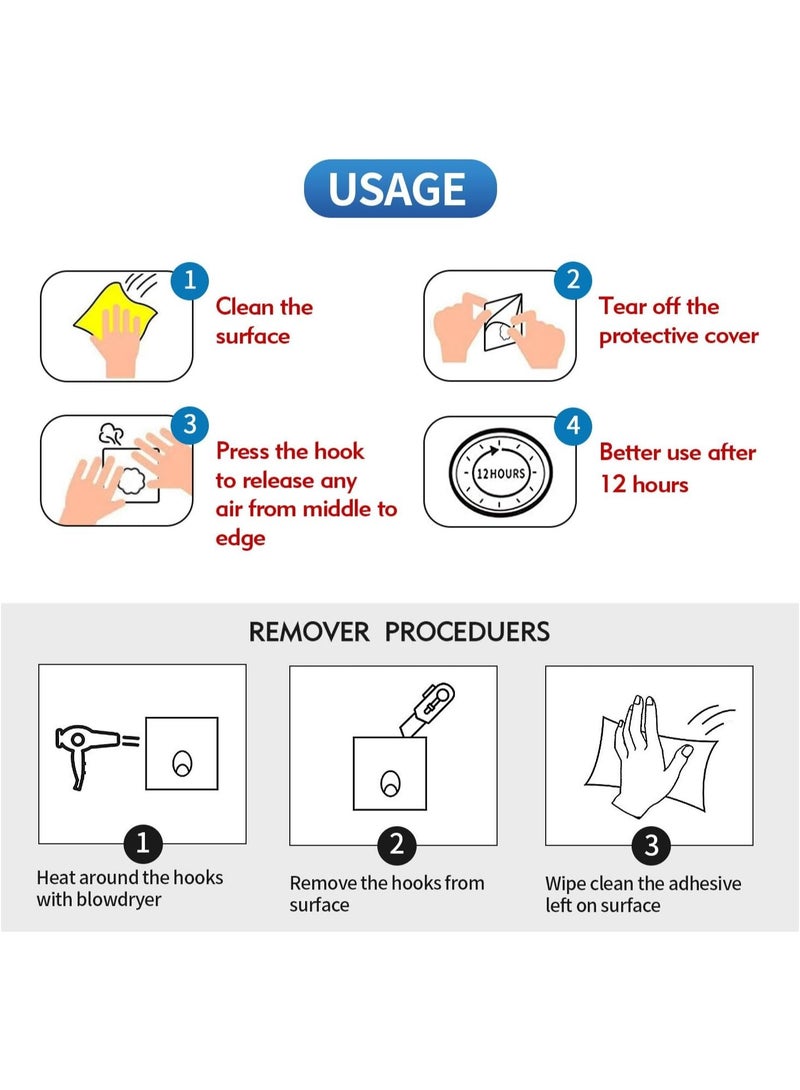 USAGE

1 Clean the surface

2 Tear off the protective cover

3 Press the hook to release any air from middle to edge

4 12 HOURS Better use after 12 hours

REMOVER PROCEDUERS

1 Heat around the hooks with blowdryer

2 Remove the hooks from surface

3 Wipe clean the adhesive left on surface