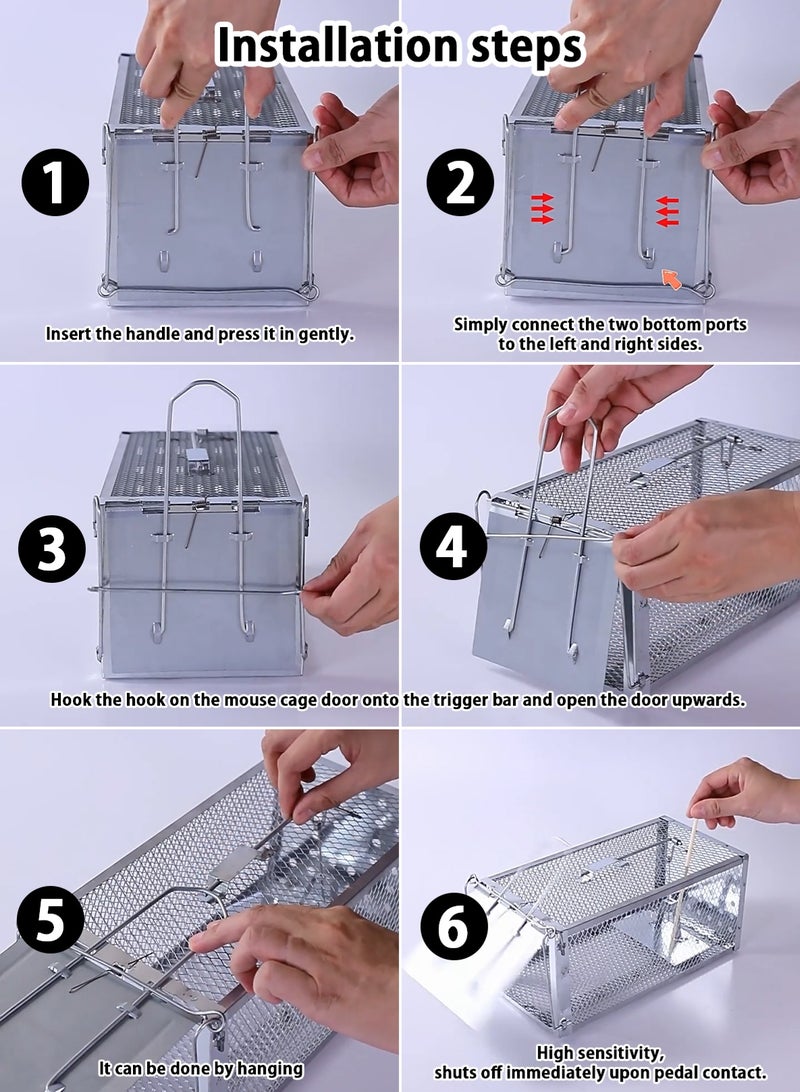 Installation steps

1

Insert the handle and press it in gently.

2

Simply connect the two bottom ports to the left and right sides.

3

4

Hook the hook on the mouse cage door onto the trigger bar and open the door upwards.

5

It can be done by hanging

6

High sensitivity, shuts off immediately upon pedal contact.