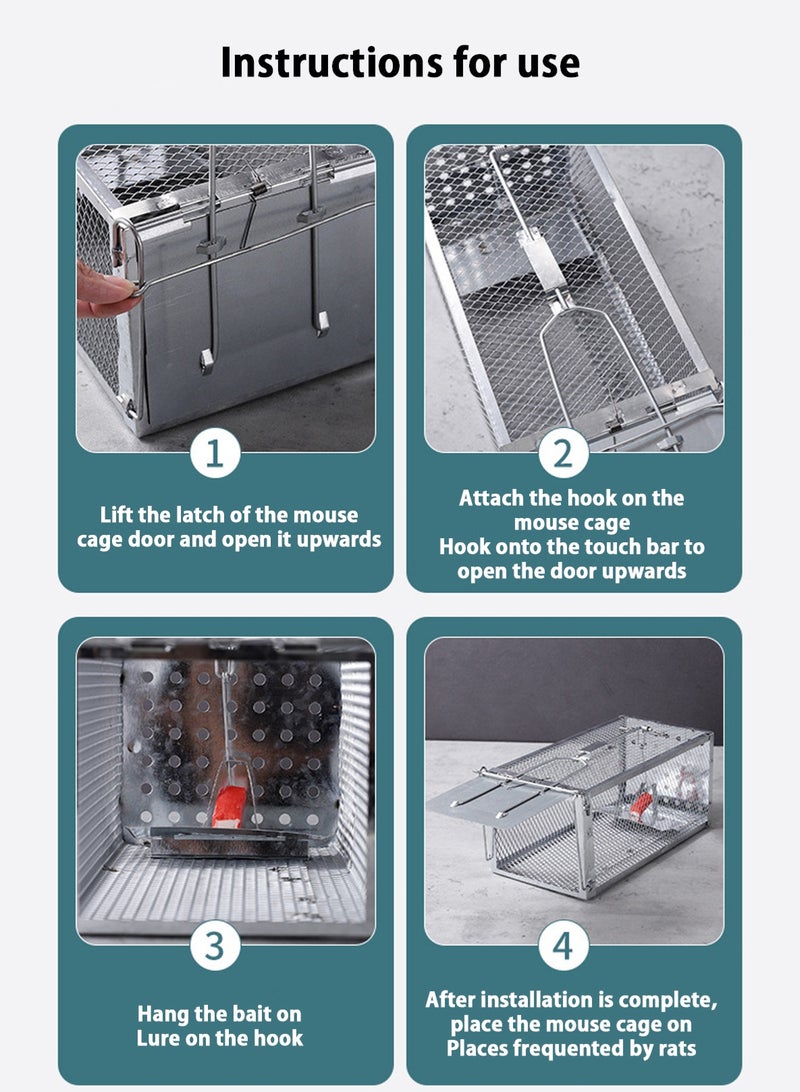 Instructions for use

1

Lift the latch of the mouse cage door and open it upwards

2

Attach the hook on the mouse cage
Hook onto the touch bar to open the door upwards

3

Hang the bait on
Lure on the hook

4

After installation is complete, place the mouse cage on
Places frequented by rats