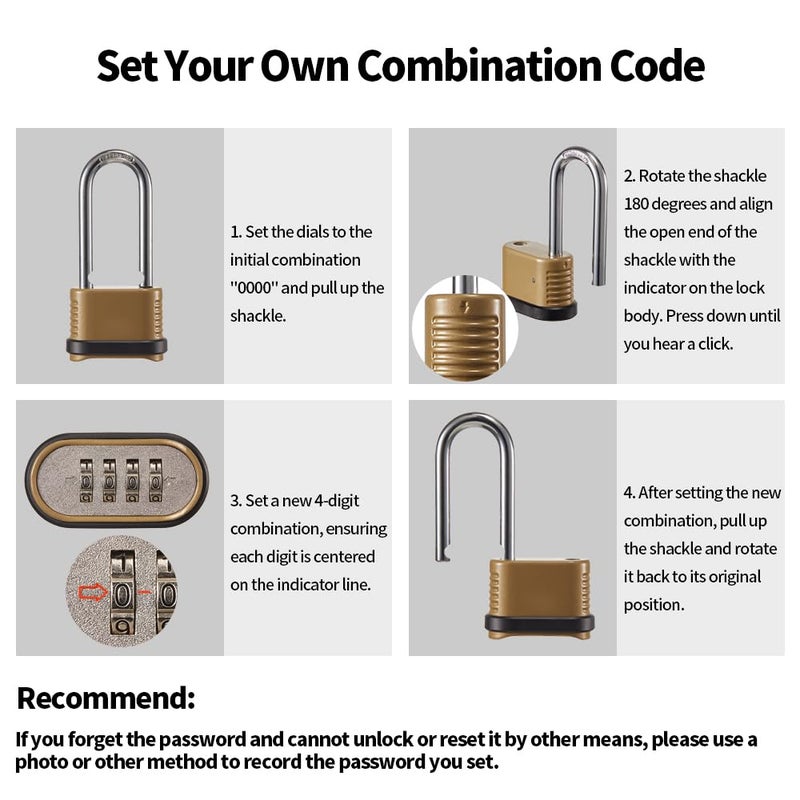 Set Your Own Combination Code

1. Set the dials to the initial combination "0000" and pull up the shackle.

2. Rotate the shackle 180 degrees and align the open end of the shackle with the indicator on the lock body. Press down until you hear a click.

3. Set a new 4-digit combination, ensuring each digit is centered on the indicator line.

4. After setting the new combination, pull up the shackle and rotate it back to its original position.

Recommend:

If you forget the password and cannot unlock or reset it by other means, please use a photo or other method to record the password you set.