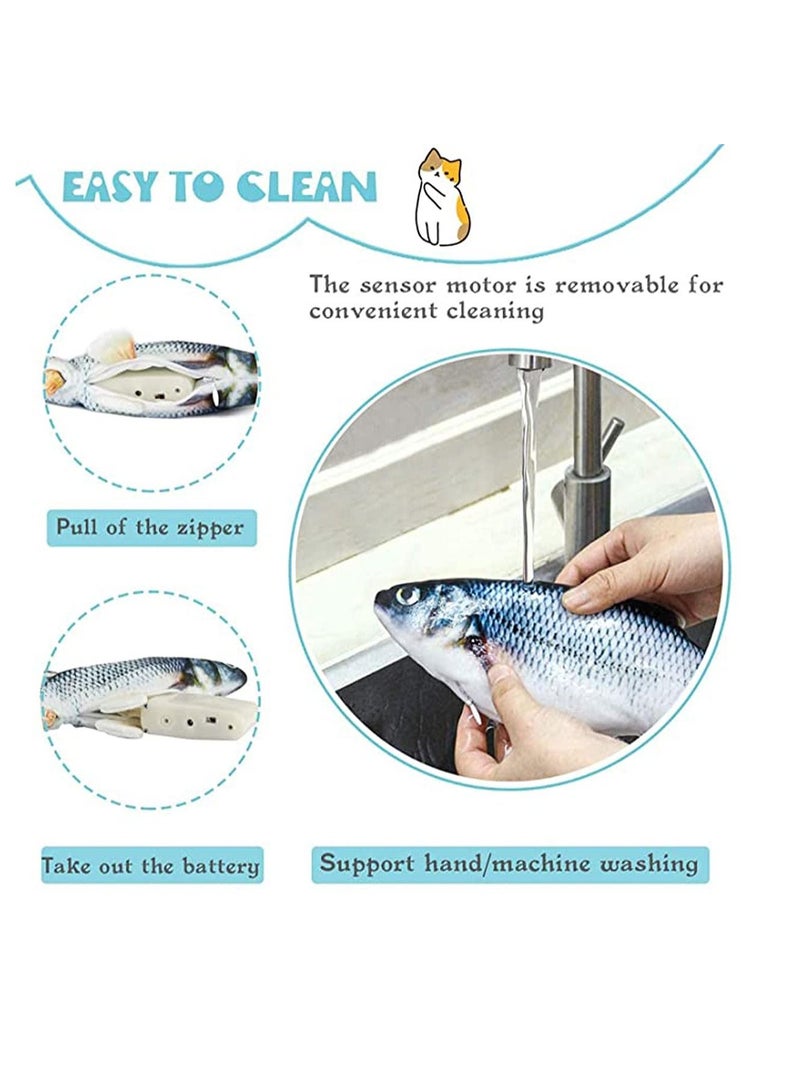 EASY TO CLEAN

The sensor motor is removable for convenient cleaning

Pull of the zipper

Take out the battery

Support hand/machine washing