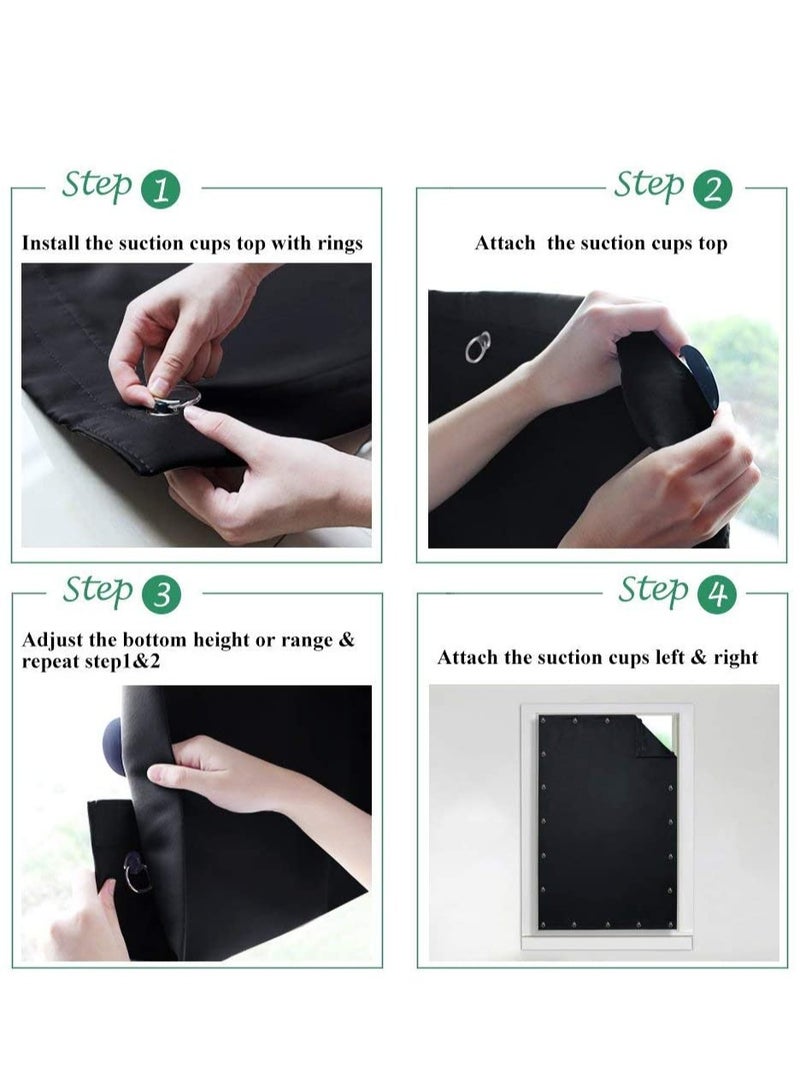 Step 1

Install the suction cups top with rings

Step 2

Attach the suction cups top

Step 3

Adjust the bottom height or range & repeat step1&2

Step 4

Attach the suction cups left & right