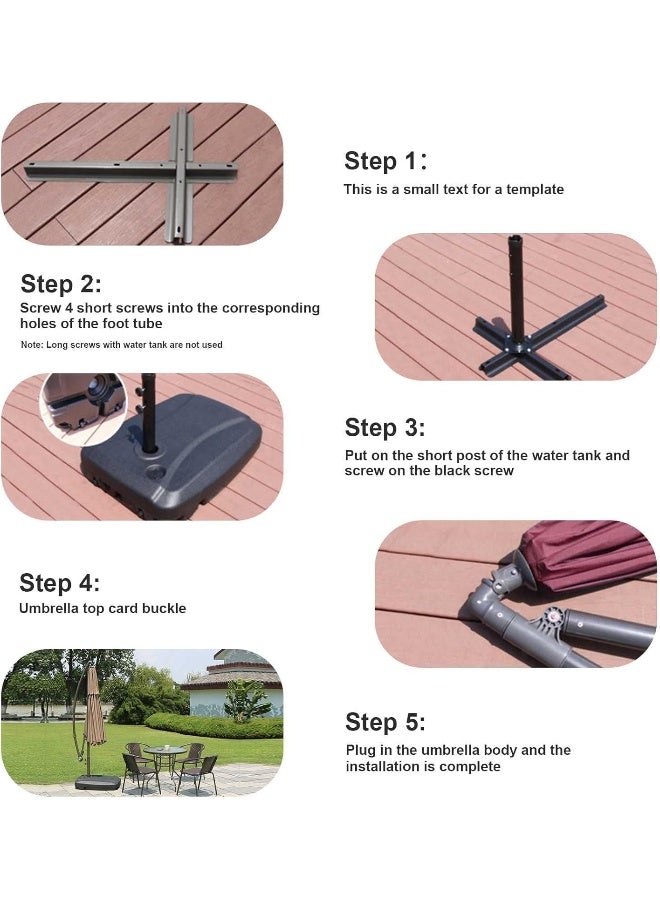 Step 1：
This is a small text for a template

Step 2:
Screw 4 short screws into the corresponding holes of the foot tube

Note: Long screws with water tank are not used

Step 3:
Put on the short post of the water tank and screw on the black screw

Step 4:
Umbrella top card buckle

Step 5:
Plug in the umbrella body and the installation is complete