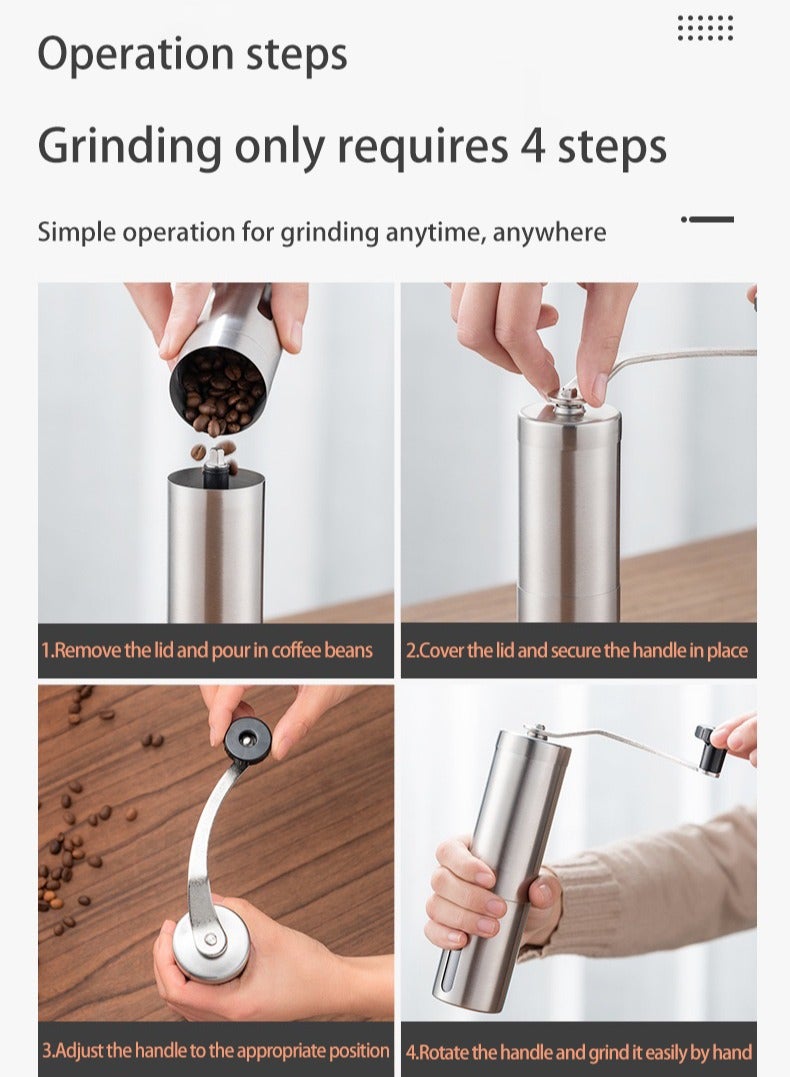 Operation steps

Grinding only requires 4 steps

Simple operation for grinding anytime, anywhere

1.Remove the lid and pour in coffee beans

2.Cover the lid and secure the handle in place

3.Adjust the handle to the appropriate position

4.Rotate the handle and grind it easily by hand