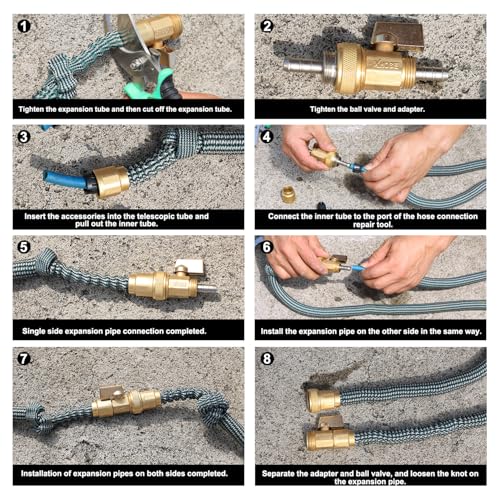 1
Tighten the expansion tube and then cut off the expansion tube.

2
Tighten the ball valve and adapter.

3
Insert the accessories into the telescopic tube and pull out the inner tube.

4
Connect the inner tube to the port of the hose connection repair tool.

5
Single side expansion pipe connection completed.

6
Install the expansion pipe on the other side in the same way.

7
Installation of expansion pipes on both sides completed.

8
Separate the adapter and ball valve, and loosen the knot on the expansion pipe.