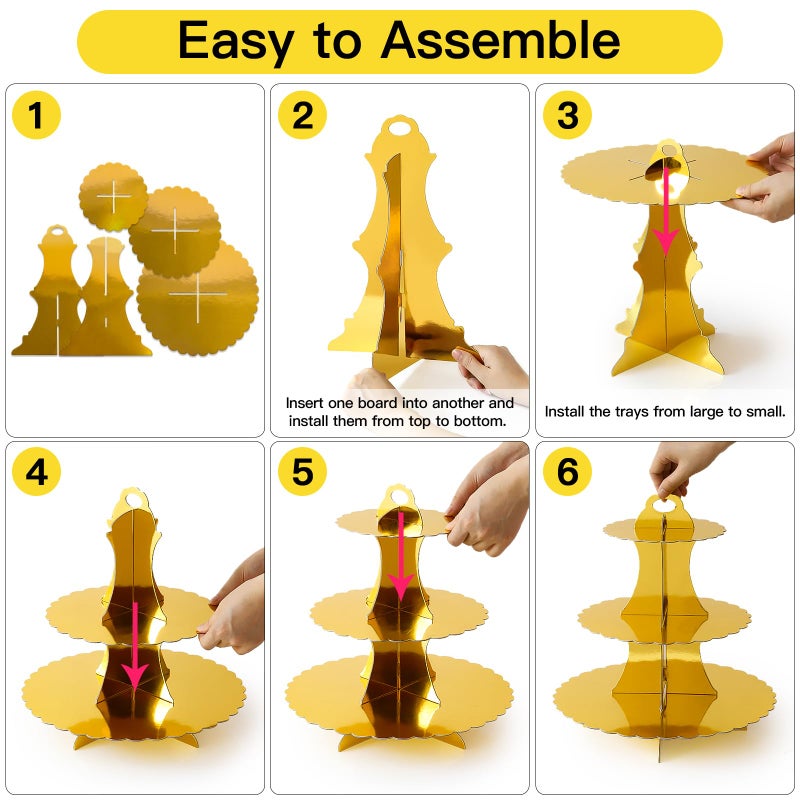 Easy to Assemble

1

2

Insert one board into another and install them from top to bottom.

3

Install the trays from large to small.

4

5

6