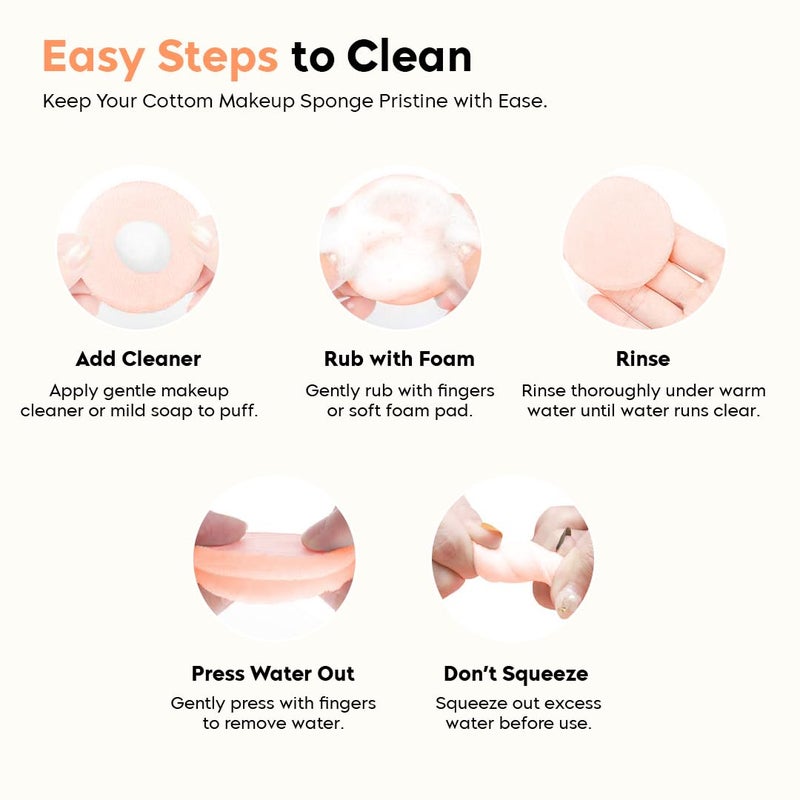 Easy Steps to Clean

Keep Your Cottom Makeup Sponge Pristine with Ease.

Add Cleaner
Apply gentle makeup cleaner or mild soap to puff.

Rub with Foam
Gently rub with fingers or soft foam pad.

Rinse
Rinse thoroughly under warm water until water runs clear.

Press Water Out
Gently press with fingers to remove water.

Don't Squeeze
Squeeze out excess water before use.