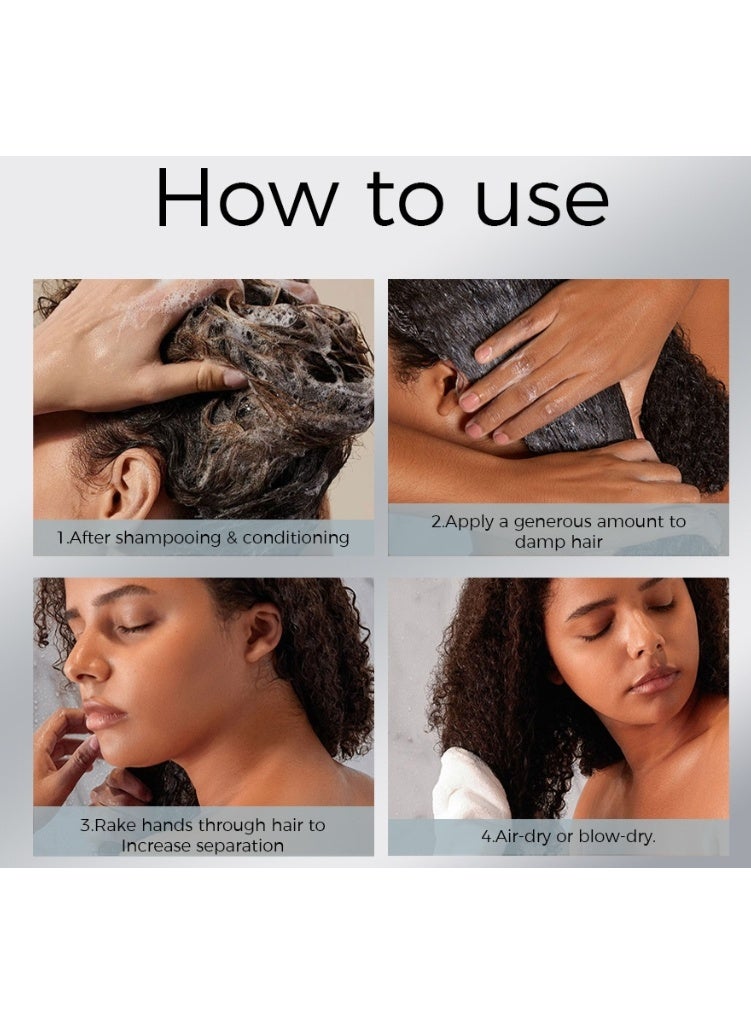 How to use

1.After shampooing & conditioning

2.Apply a generous amount to damp hair

3.Rake hands through hair to Increase separation

4.Air-dry or blow-dry.