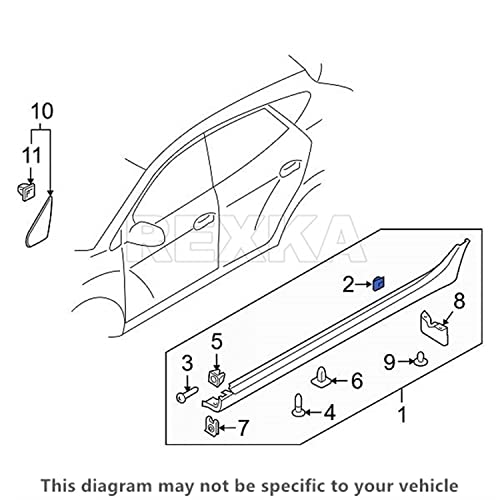 10
11
REXKA
2
8
5
3
9
6
4
1
7
This diagram may not be specific to your vehicle