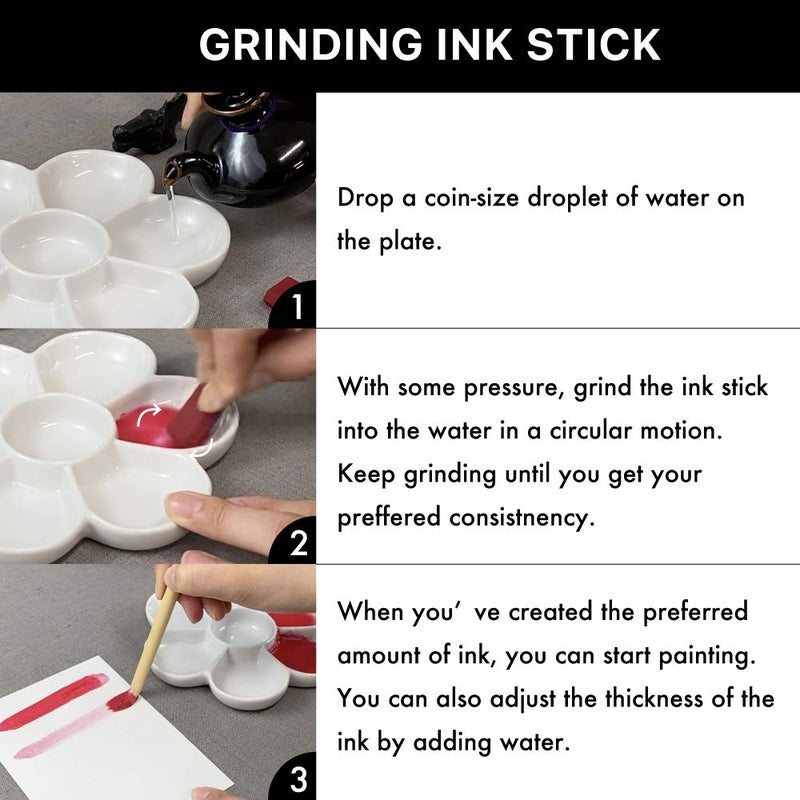 GRINDING INK STICK

1

Drop a coin-size droplet of water on the plate.

2

With some pressure, grind the ink stick into the water in a circular motion. Keep grinding until you get your preffered consistnency.

3

When you' ve created the preferred amount of ink, you can start painting. You can also adjust the thickness of the ink by adding water.