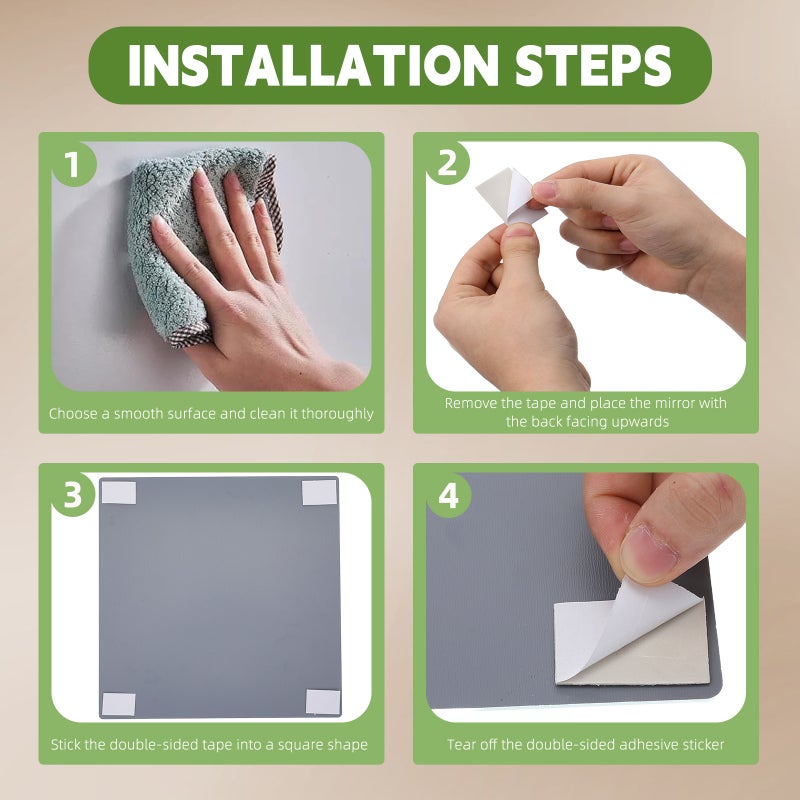 INSTALLATION STEPS

1

Choose a smooth surface and clean it thoroughly

2

Remove the tape and place the mirror with the back facing upwards

3

Stick the double-sided tape into a square shape

4

Tear off the double-sided adhesive sticker