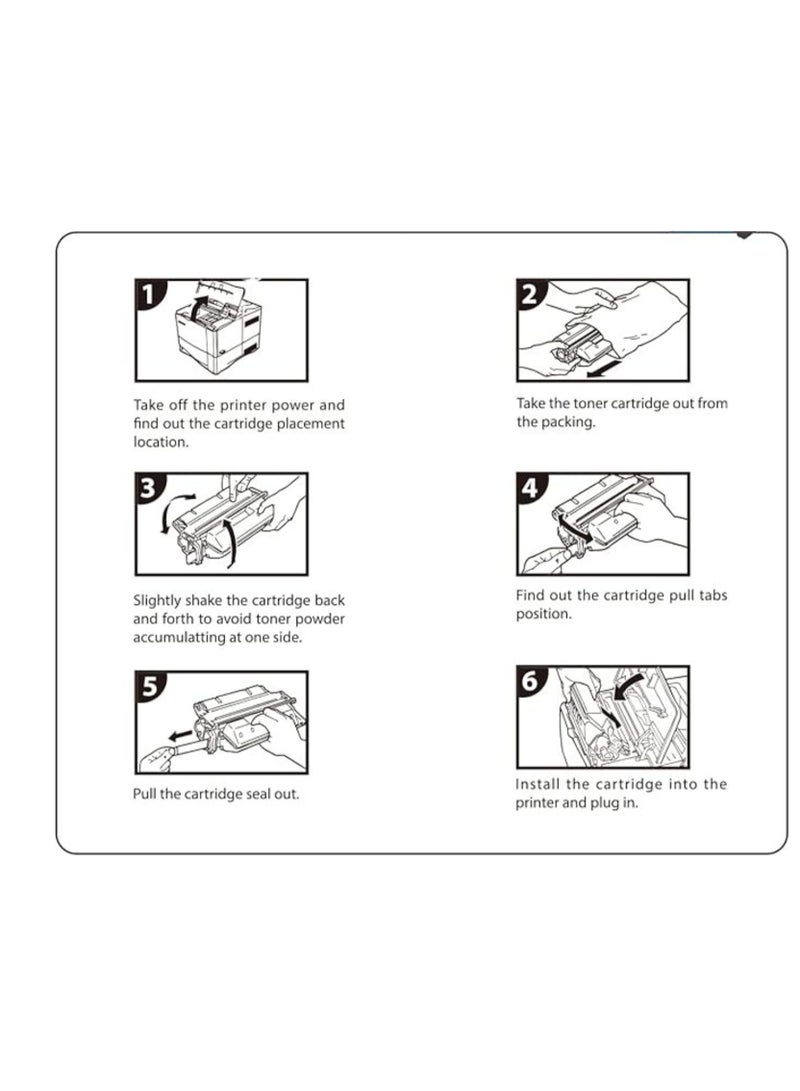 1

Take off the printer power and find out the cartridge placement location.

2

Take the toner cartridge out from the packing.

3

Slightly shake the cartridge back and forth to avoid toner powder accumulatting at one side.

4

Find out the cartridge pull tabs position.

5

Pull the cartridge seal out.

6

Install the cartridge into the printer and plug in.