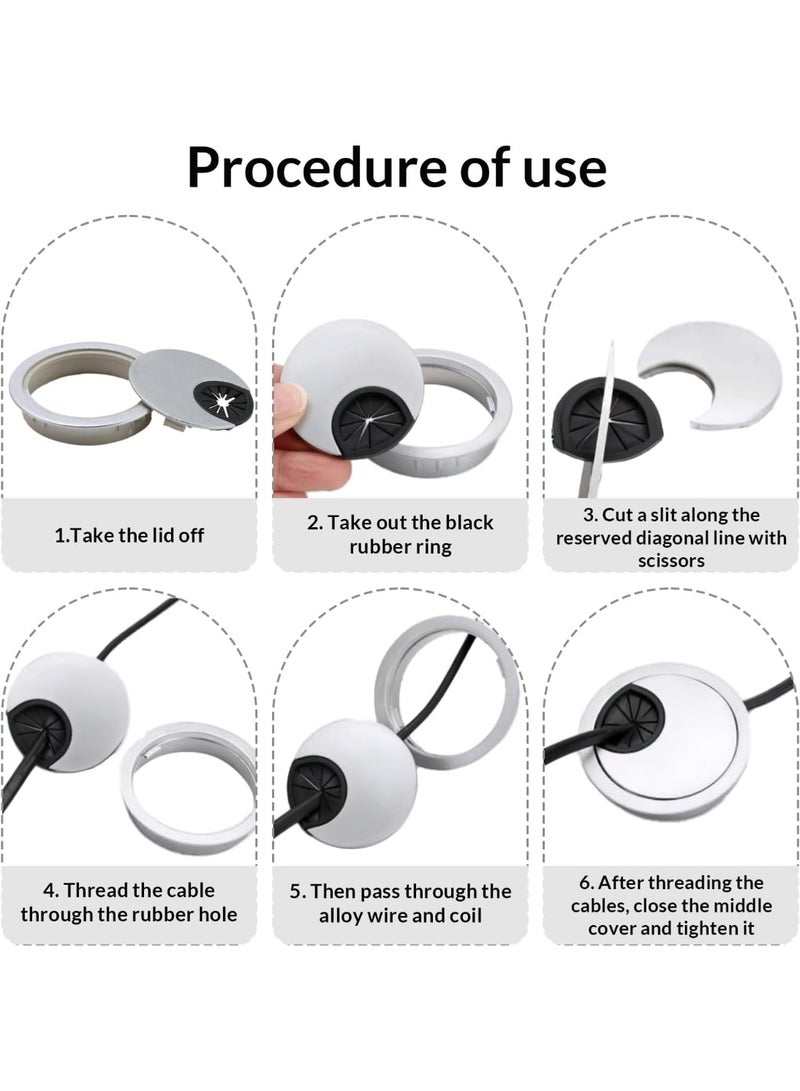 Procedure of use

1.Take the lid off

2. Take out the black rubber ring

3. Cut a slit along the reserved diagonal line with scissors

4. Thread the cable through the rubber hole

5. Then pass through the alloy wire and coil

6. After threading the cables, close the middle cover and tighten it