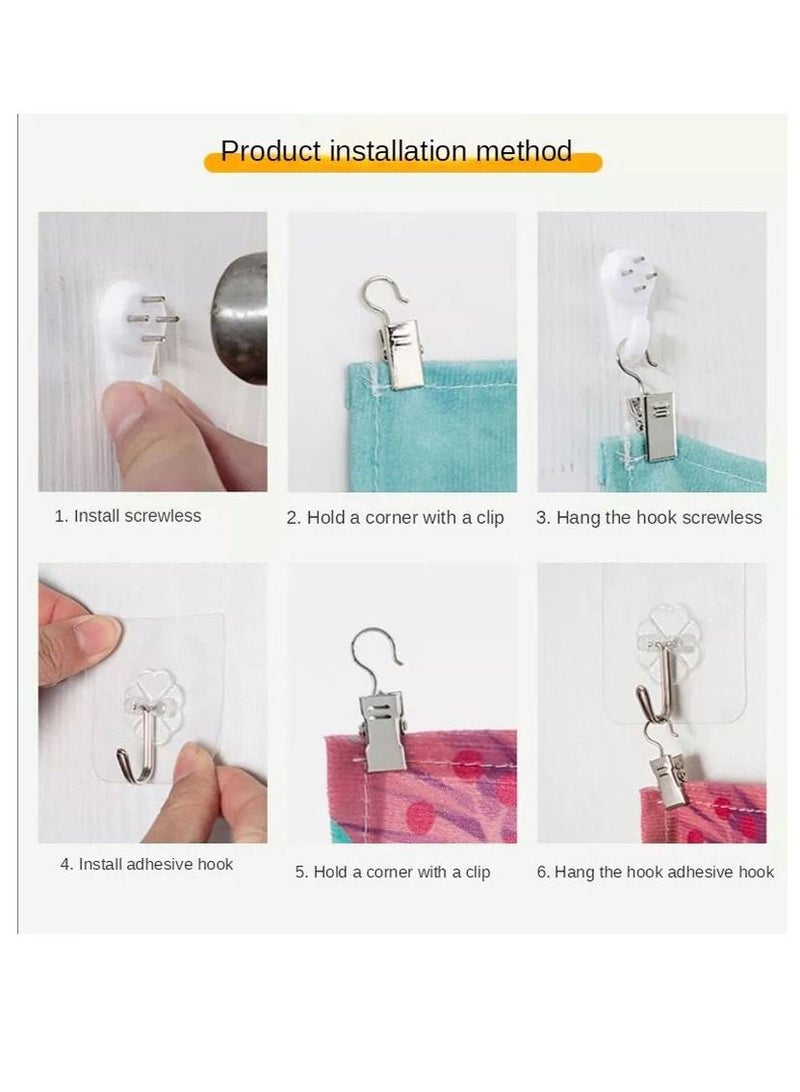 Product installation method

1. Install screwless

2. Hold a corner with a clip

3. Hang the hook screwless

4. Install adhesive hook

5. Hold a corner with a clip

6. Hang the hook adhesive hook