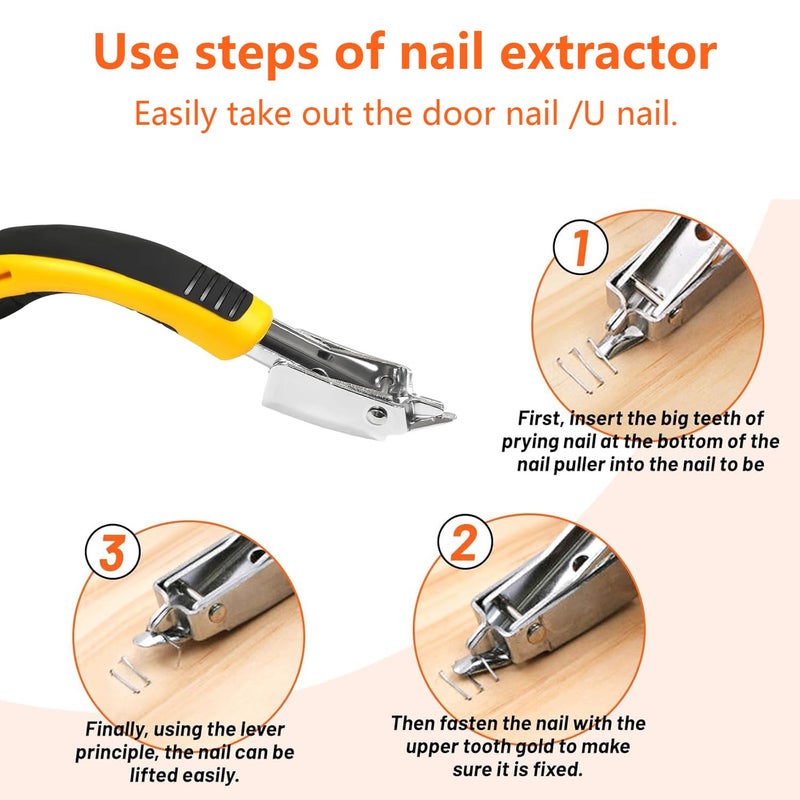 Use steps of nail extractor

Easily take out the door nail /U nail.

1

First, insert the big teeth of prying nail at the bottom of the nail puller into the nail to be

3

Finally, using the lever principle, the nail can be lifted easily.

2

Then fasten the nail with the upper tooth gold to make sure it is fixed.