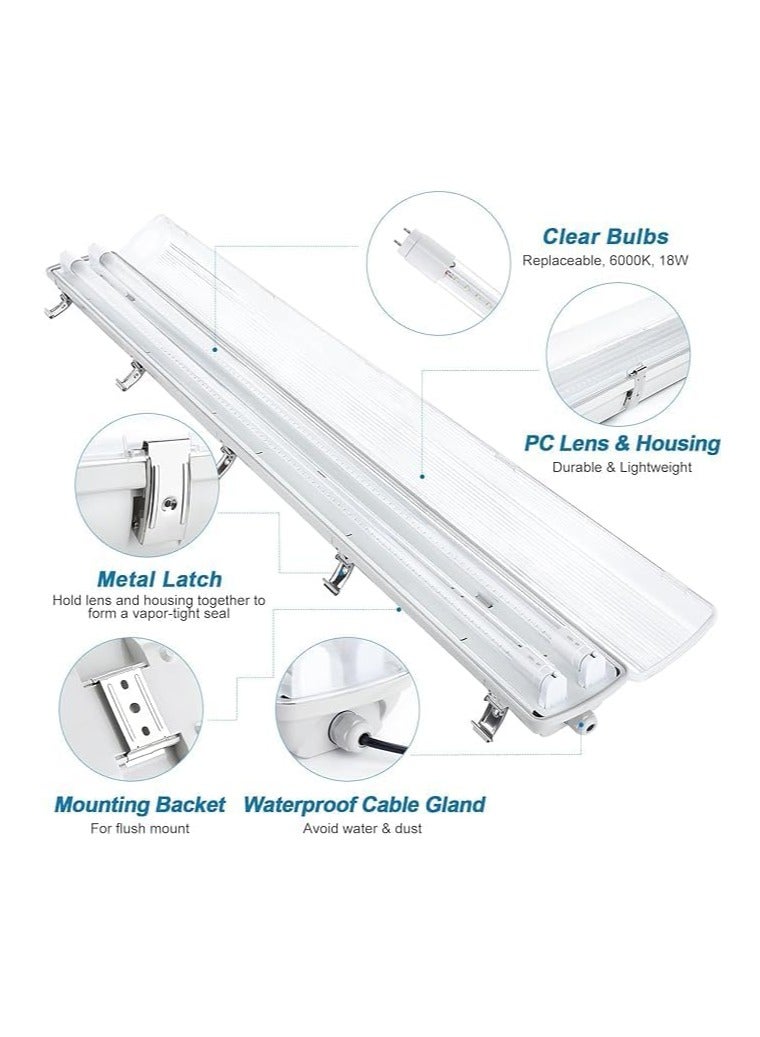 Clear Bulbs
Replaceable, 6000K, 18W

PC Lens & Housing
Durable & Lightweight

Metal Latch
Hold lens and housing together to form a vapor-tight seal

Mounting Backet
For flush mount

Waterproof Cable Gland
Avoid water & dust