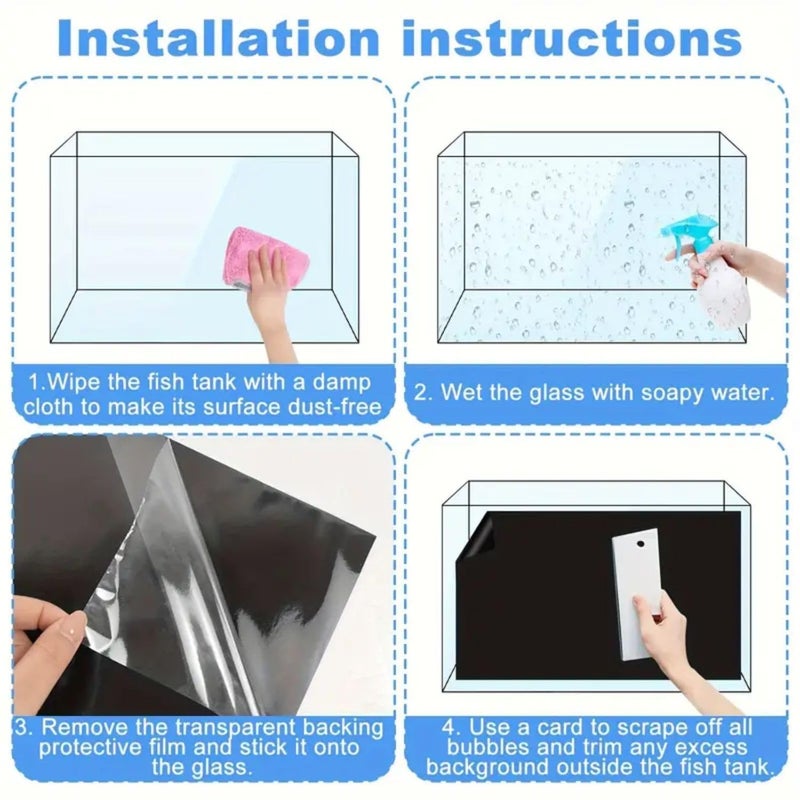 Installation instructions

1.Wipe the fish tank with a damp cloth to make its surface dust-free

2. Wet the glass with soapy water.

3. Remove the transparent backing protective film and stick it onto the glass.

4. Use a card to scrape off all bubbles and trim any excess background outside the fish tank.