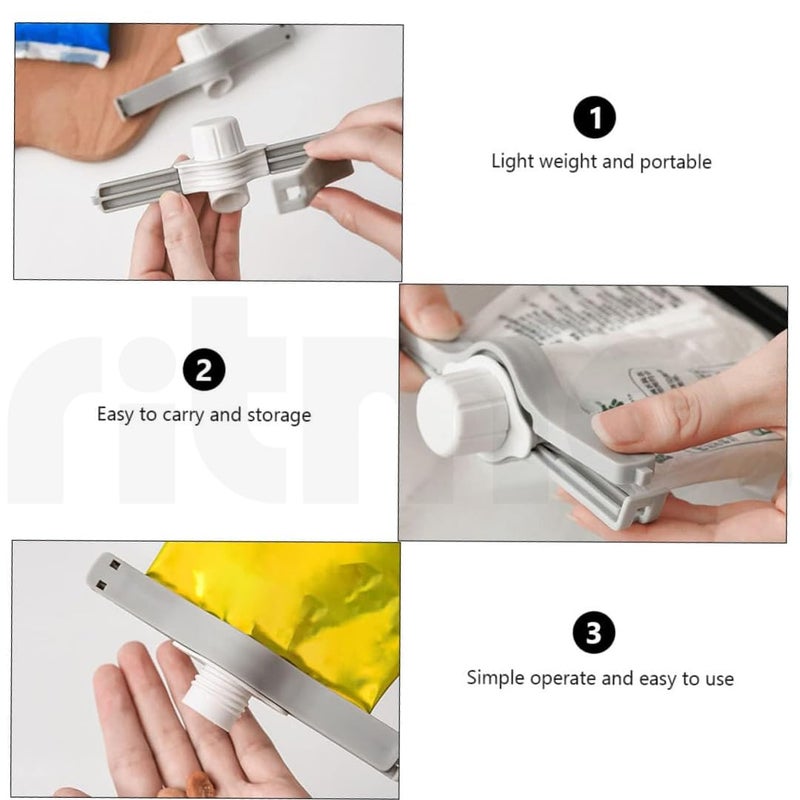 1
Light weight and portable

2
Easy to carry and storage

3
Simple operate and easy to use