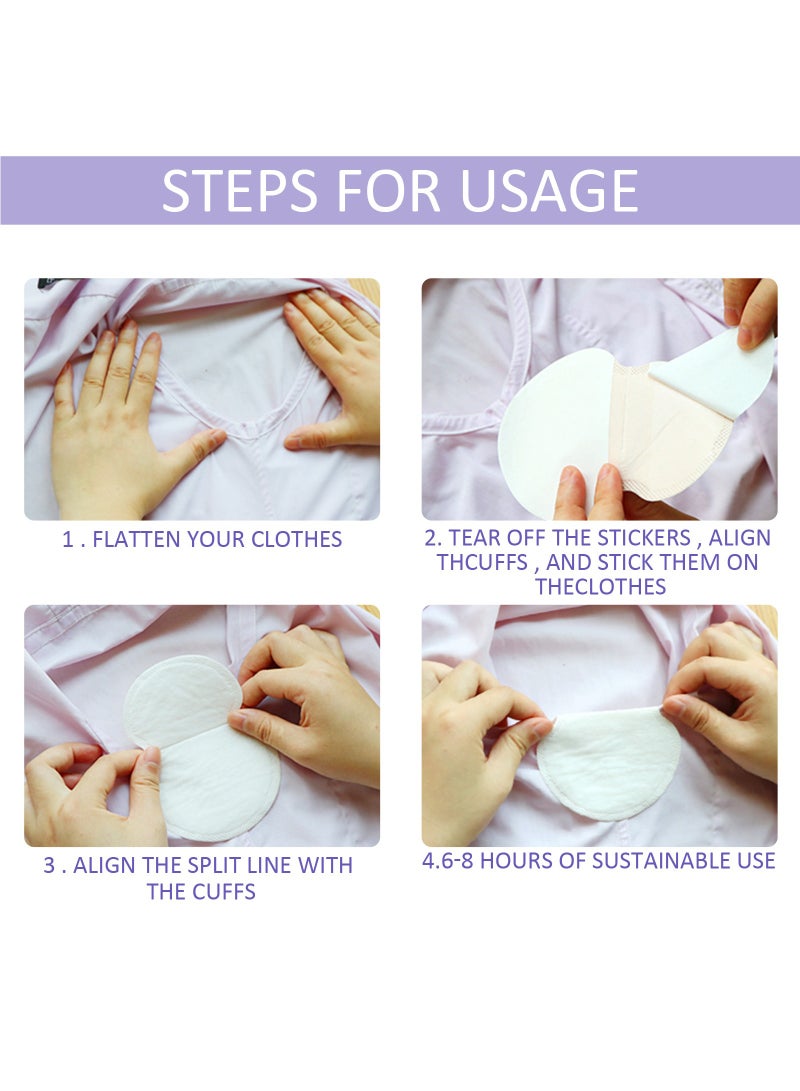 STEPS FOR USAGE

1 . FLATTEN YOUR CLOTHES

2. TEAR OFF THE STICKERS , ALIGN THCUFFS , AND STICK THEM ON THECLOTHES

3 . ALIGN THE SPLIT LINE WITH THE CUFFS

4.6-8 HOURS OF SUSTAINABLE USE