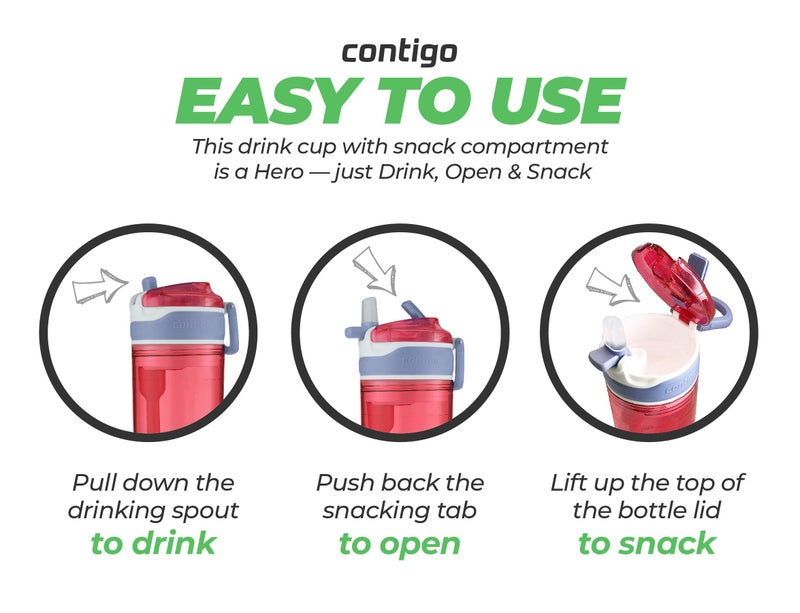 contigo
EASY TO USE
This drink cup with snack compartment is a Hero — just Drink, Open & Snack

contigo

contigo

contigo

Pull down the drinking spout
to drink

Push back the snacking tab
to open

Lift up the top of the bottle lid
to snack