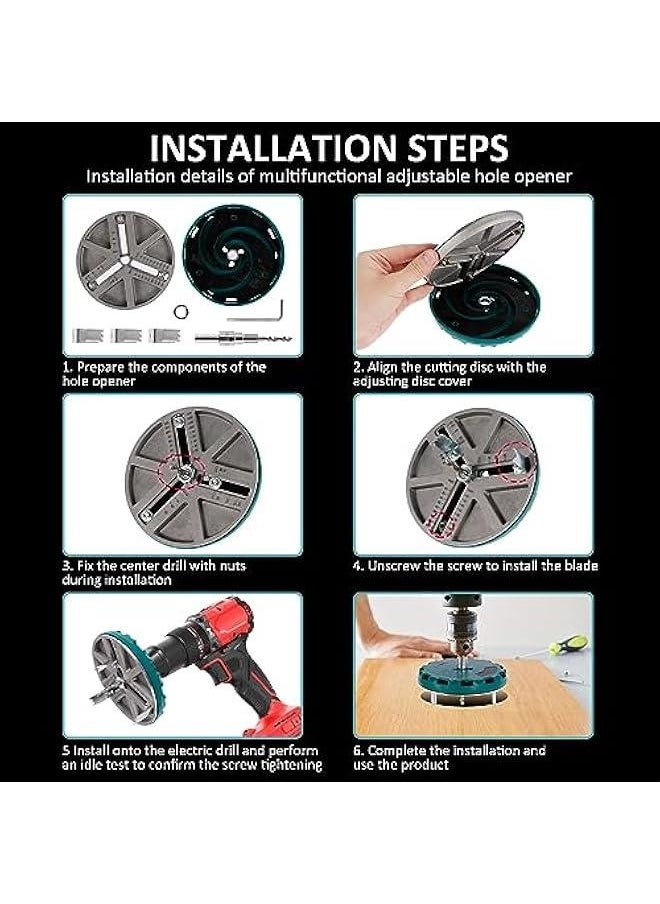 INSTALLATION STEPS
Installation details of multifunctional adjustable hole opener

1. Prepare the components of the hole opener

2. Align the cutting disc with the adjusting disc cover

3. Fix the center drill with nuts during installation

4. Unscrew the screw to install the blade

5 Install onto the electric drill and perform an idle test to confirm the screw tightening

6. Complete the installation and use the product