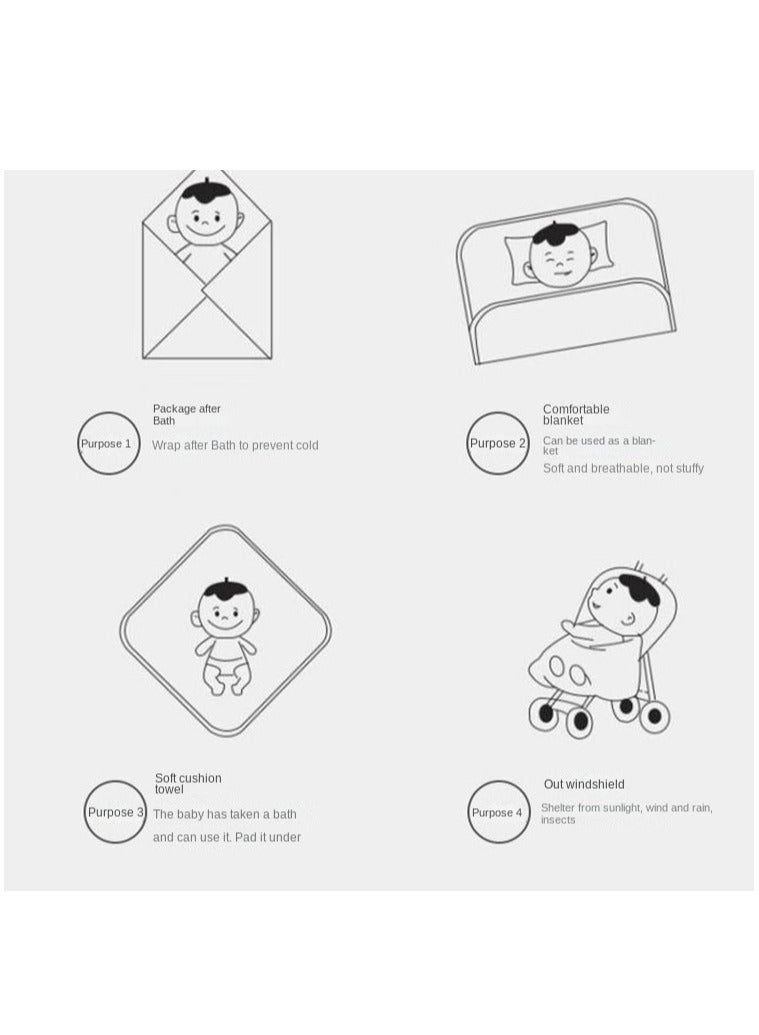 Purpose 1

Package after Bath

Wrap after Bath to prevent cold

Purpose 2

Comfortable blanket

Can be used as a blanket

Soft and breathable, not stuffy

Purpose 3

Soft cushion towel

The baby has taken a bath

and can use it. Pad it under

Purpose 4

Out windshield

Shelter from sunlight, wind and rain, insects