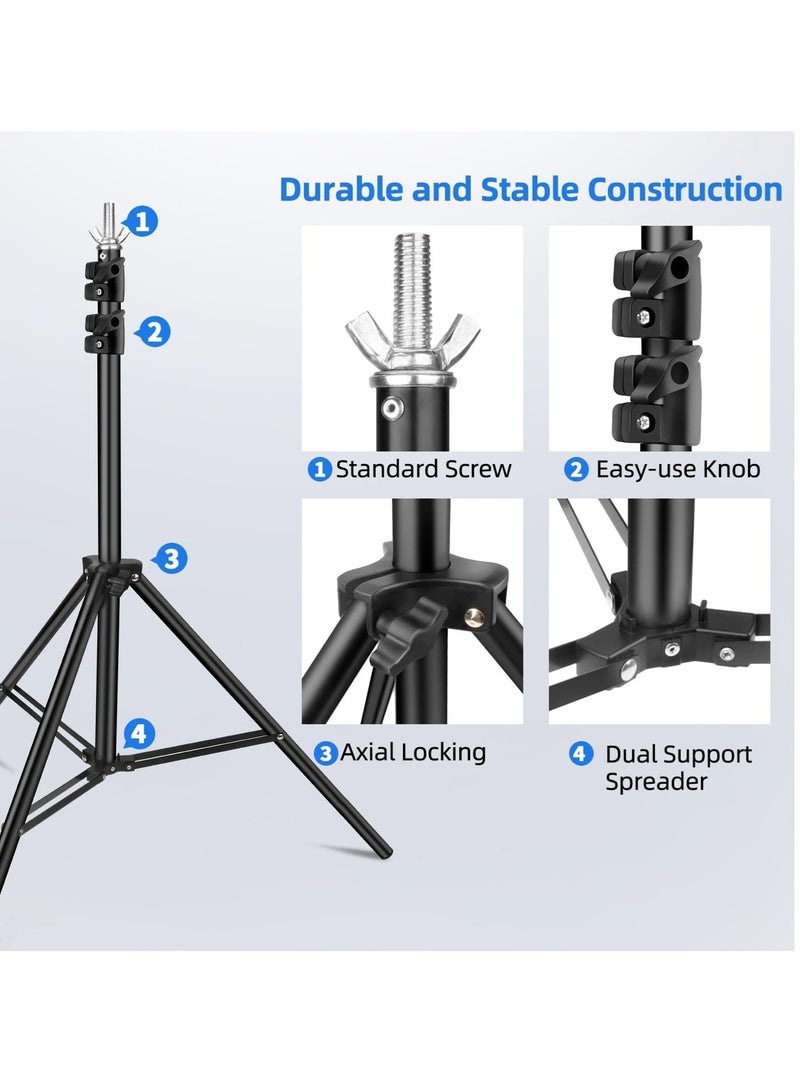 Durable and Stable Construction

1

2

3

4

1 Standard Screw

2 Easy-use Knob

3 Axial Locking

4 Dual Support Spreader