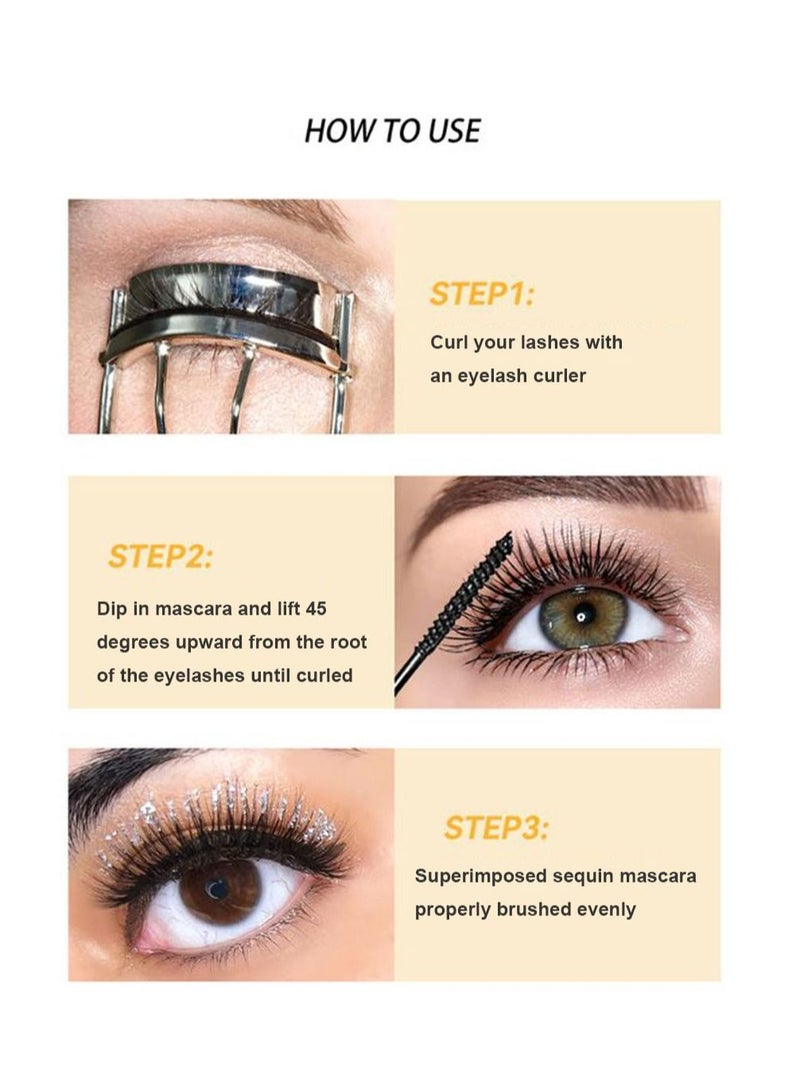 HOW TO USE

STEP1:

Curl your lashes with an eyelash curler

STEP2:

Dip in mascara and lift 45 degrees upward from the root of the eyelashes until curled

STEP3:

Superimposed sequin mascara properly brushed evenly