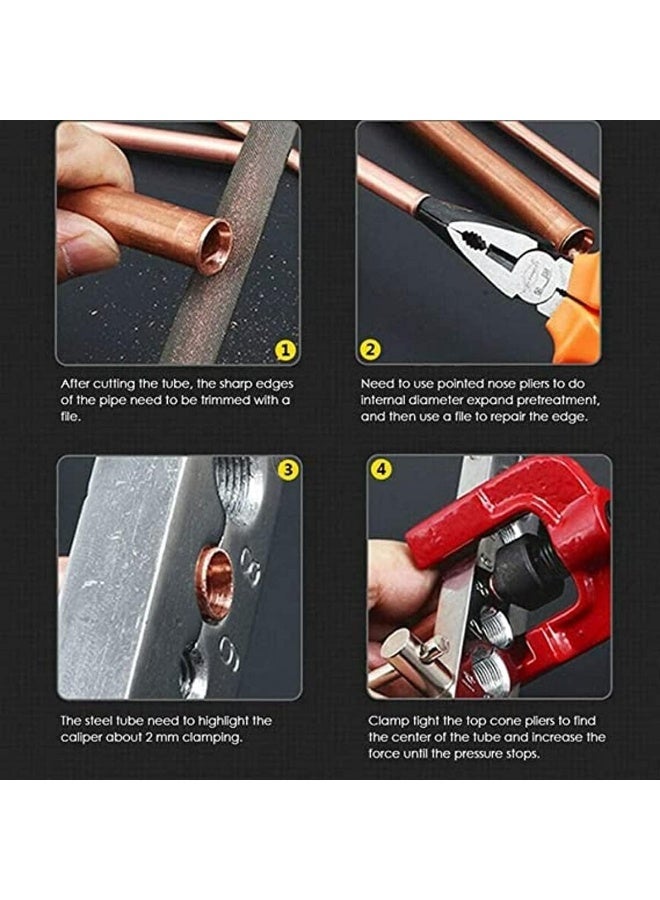 1

After cutting the tube, the sharp edges of the pipe need to be trimmed with a file.

2

Need to use pointed nose pliers to do internal diameter expand pretreatment, and then use a file to repair the edge.

3

The steel tube need to highlight the caliper about 2 mm clamping.

4

Clamp tight the top cone pliers to find the center of the tube and increase the force until the pressure stops.