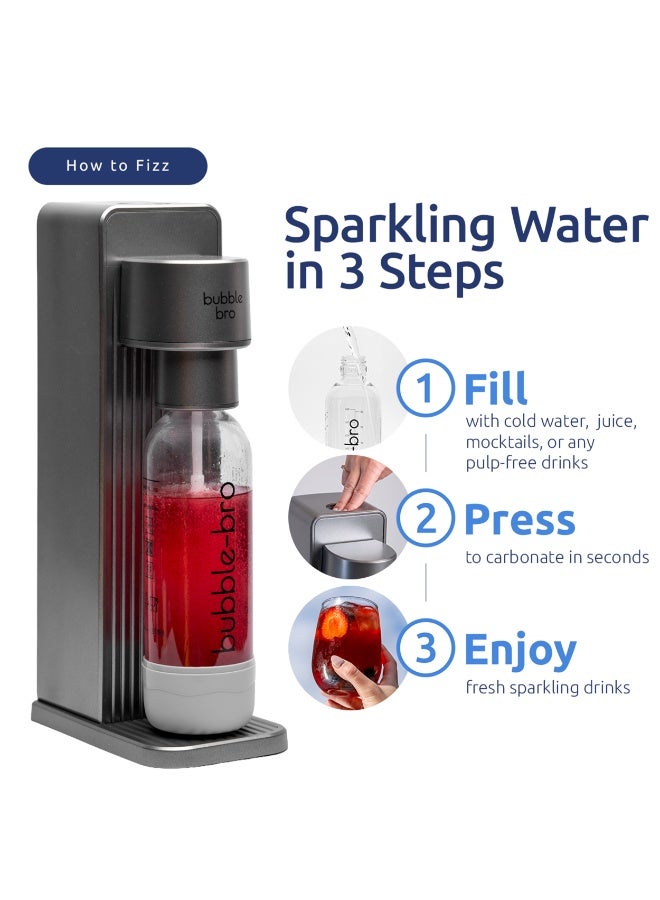 How to Fizz

Sparkling Water in 3 Steps

bubble bro

bubble-bro

-bro

1 Fill
with cold water, juice, mocktails, or any pulp-free drinks

2 Press
to carbonate in seconds

3 Enjoy
fresh sparkling drinks