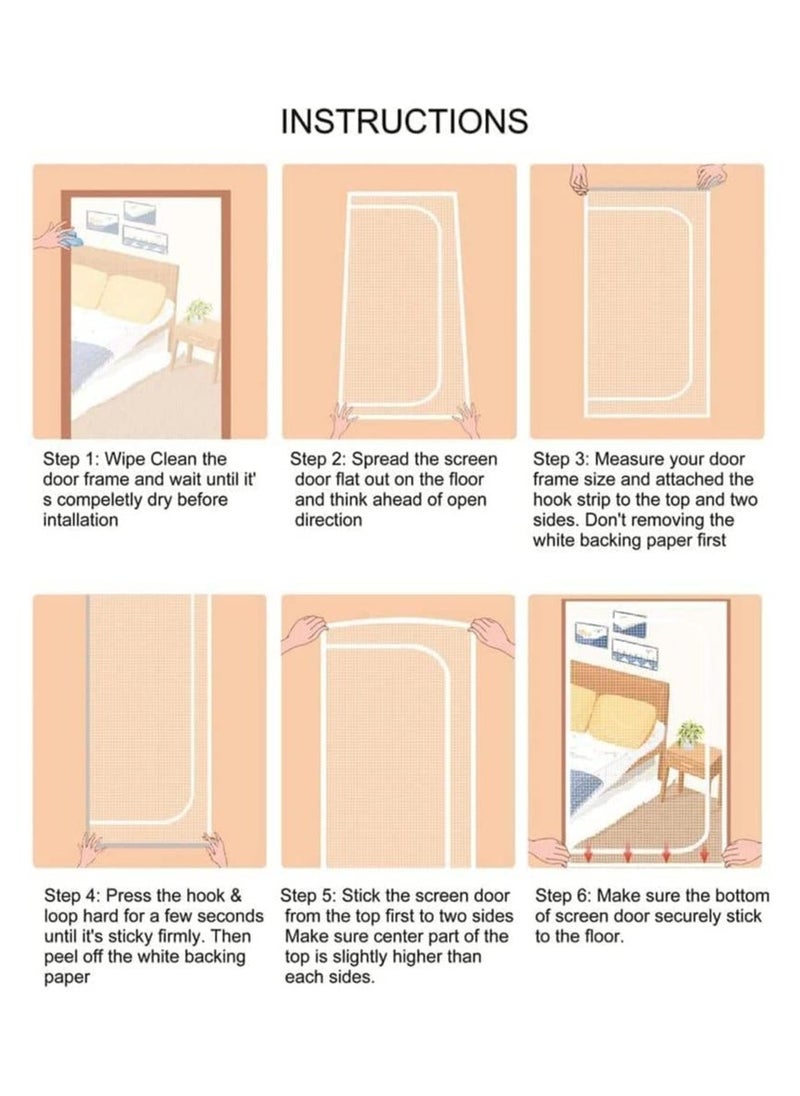 INSTRUCTIONS

Step 1: Wipe Clean the door frame and wait until it' s compeletly dry before intallation

Step 2: Spread the screen door flat out on the floor and think ahead of open direction

Step 3: Measure your door frame size and attached the hook strip to the top and two sides. Don't removing the white backing paper first

Step 4: Press the hook & loop hard for a few seconds until it's sticky firmly. Then peel off the white backing paper

Step 5: Stick the screen door from the top first to two sides Make sure center part of the top is slightly higher than each sides.

Step 6: Make sure the bottom of screen door securely stick to the floor.